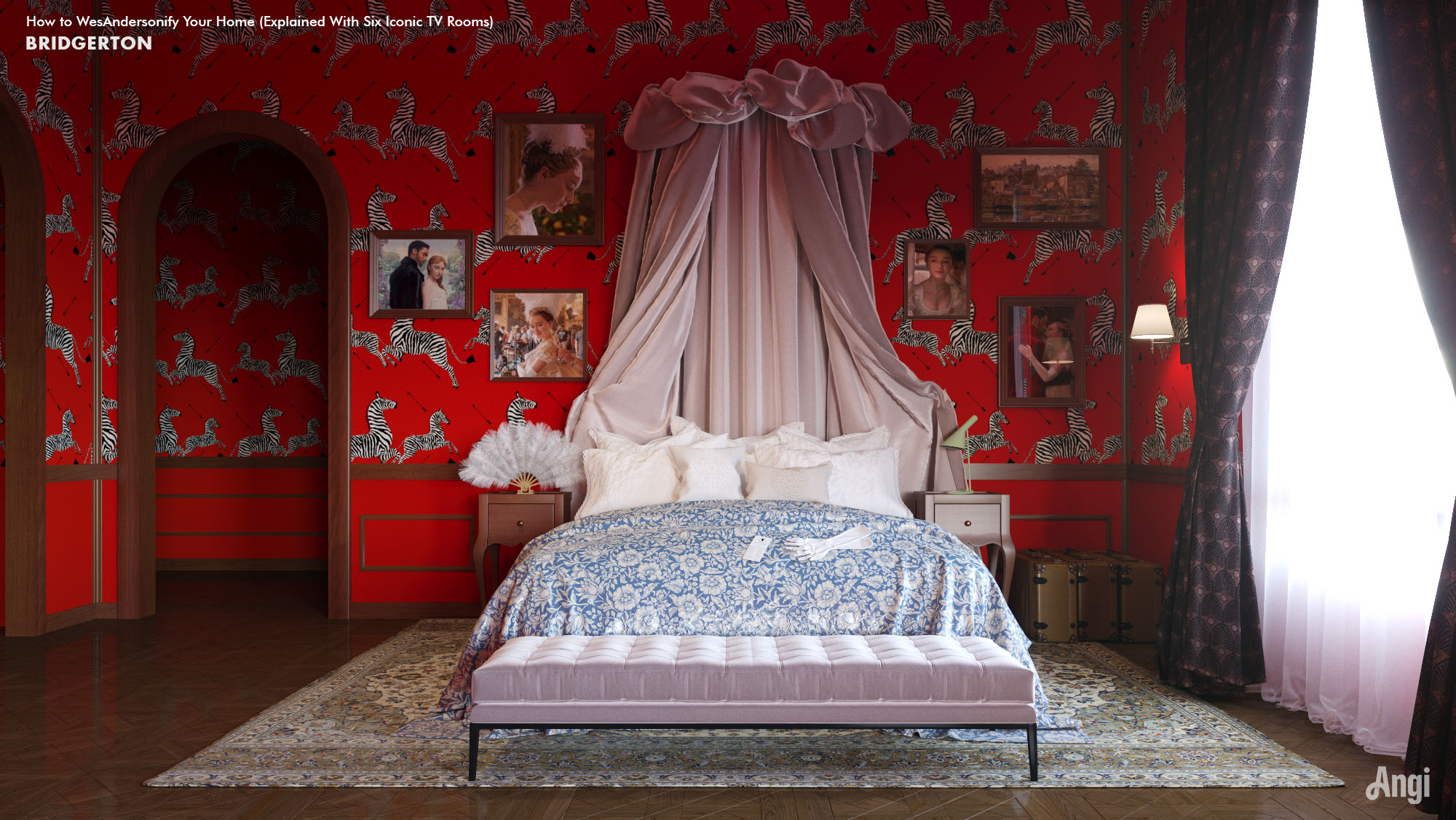 How to WesAndersonify Your Home (Explained With Six Iconic TV Rooms)
BRIDGERTON

Angi