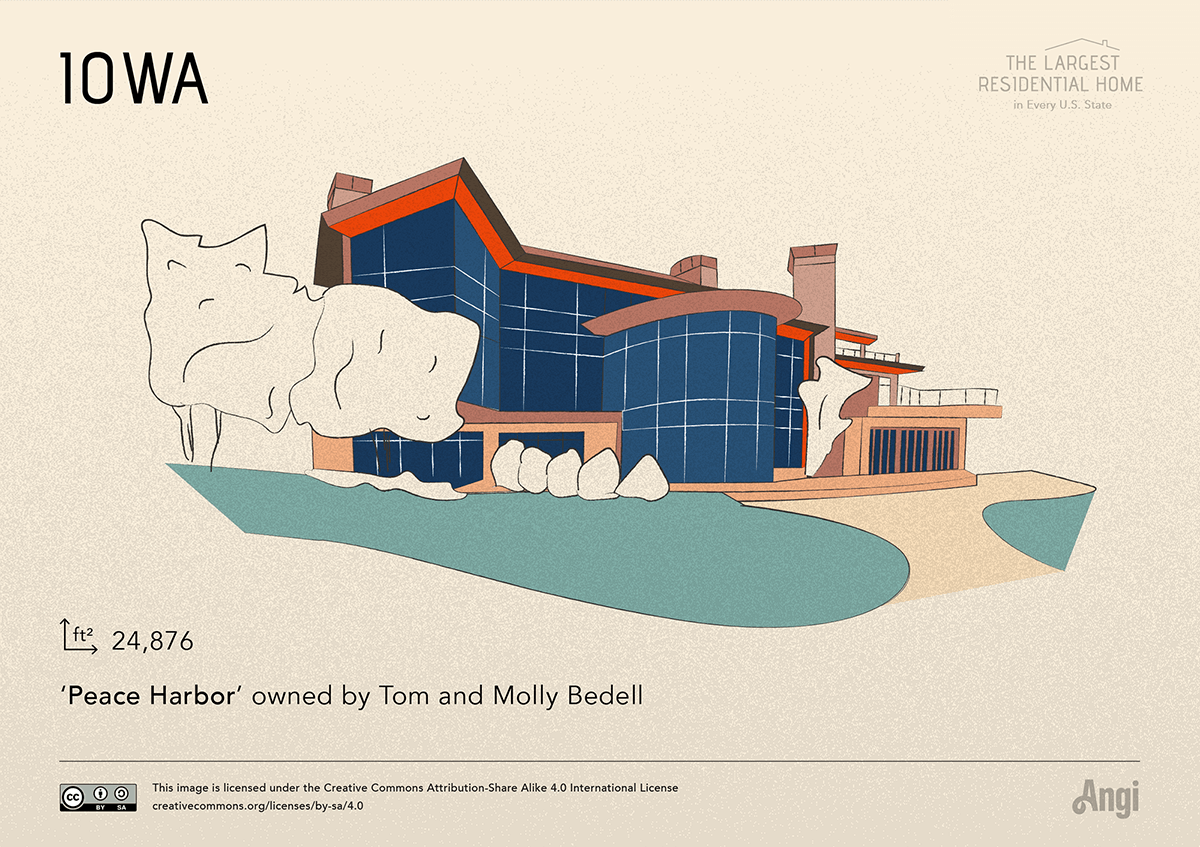 IOWA

THE LARGEST RESIDENTIAL HOME
in Every U.S. State

ft² 24,876

'Peace Harbor' owned by Tom and Molly Bedell

cc BY SA

This image is licensed under the Creative Commons Attribution-Share Alike 4.0 International License
creativecommons.org/licenses/by-sa/4.0

Angi