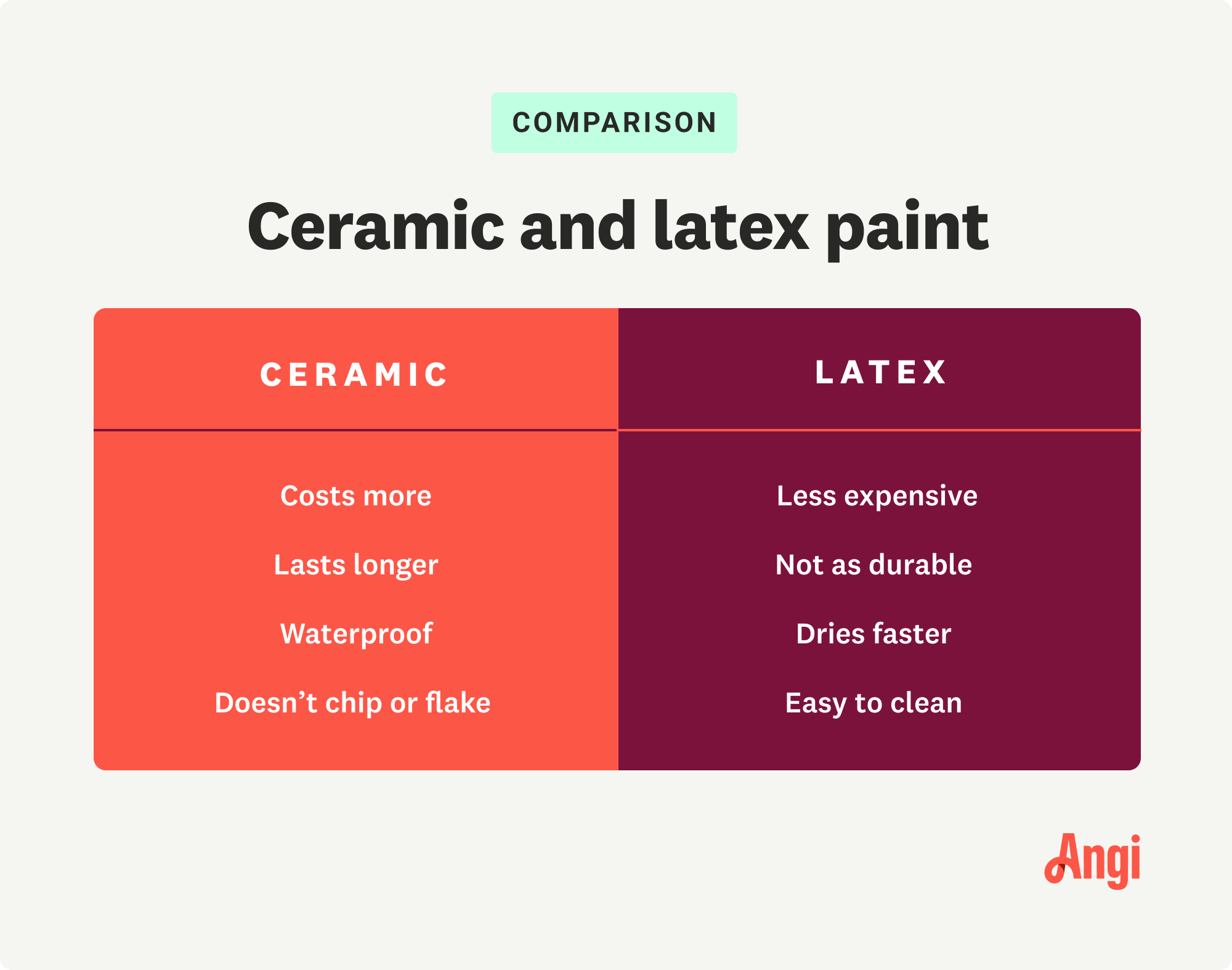 COMPARISON

Ceramic and latex paint

| CERAMIC | LATEX |
|---|---|
| Costs more | Less expensive |
| Lasts longer | Not as durable |
| Waterproof | Dries faster |
| Doesn’t chip or flake | Easy to clean |

Angi