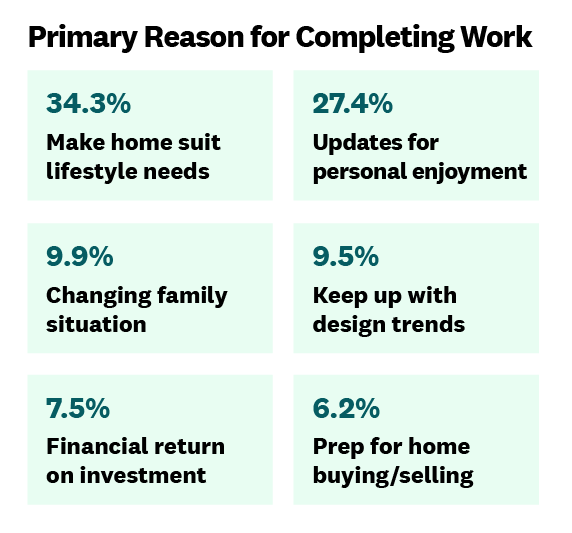 Primary Reason for Completing Work

34.3%
Make home suit lifestyle needs

27.4%
Updates for personal enjoyment

9.9%
Changing family situation

9.5%
Keep up with design trends

7.5%
Financial return on investment

6.2%
Prep for home buying/selling