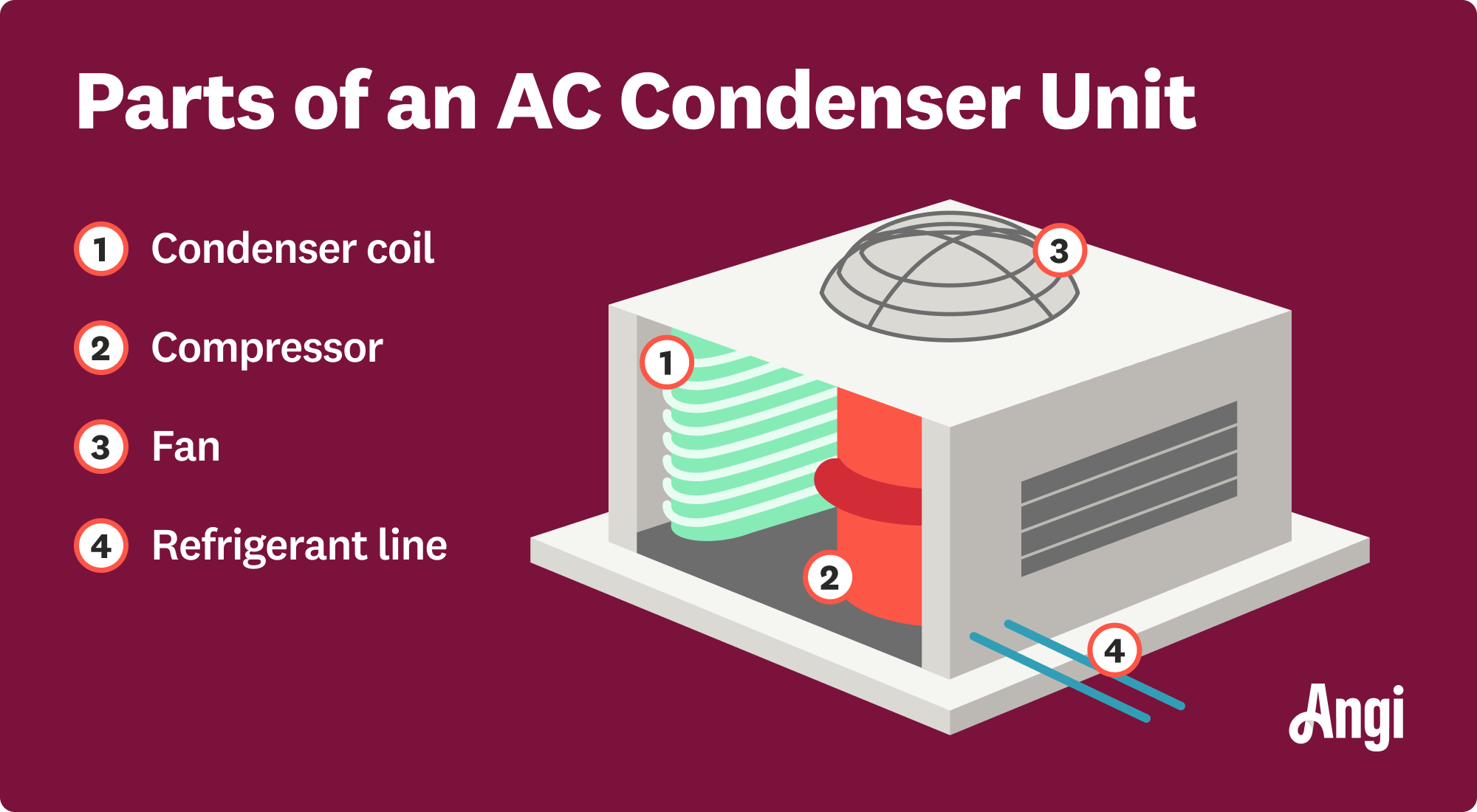 Parts of an AC Condenser Unit

1 Condenser coil

2 Compressor

3 Fan

4 Refrigerant line

3

1

2

4

Angi