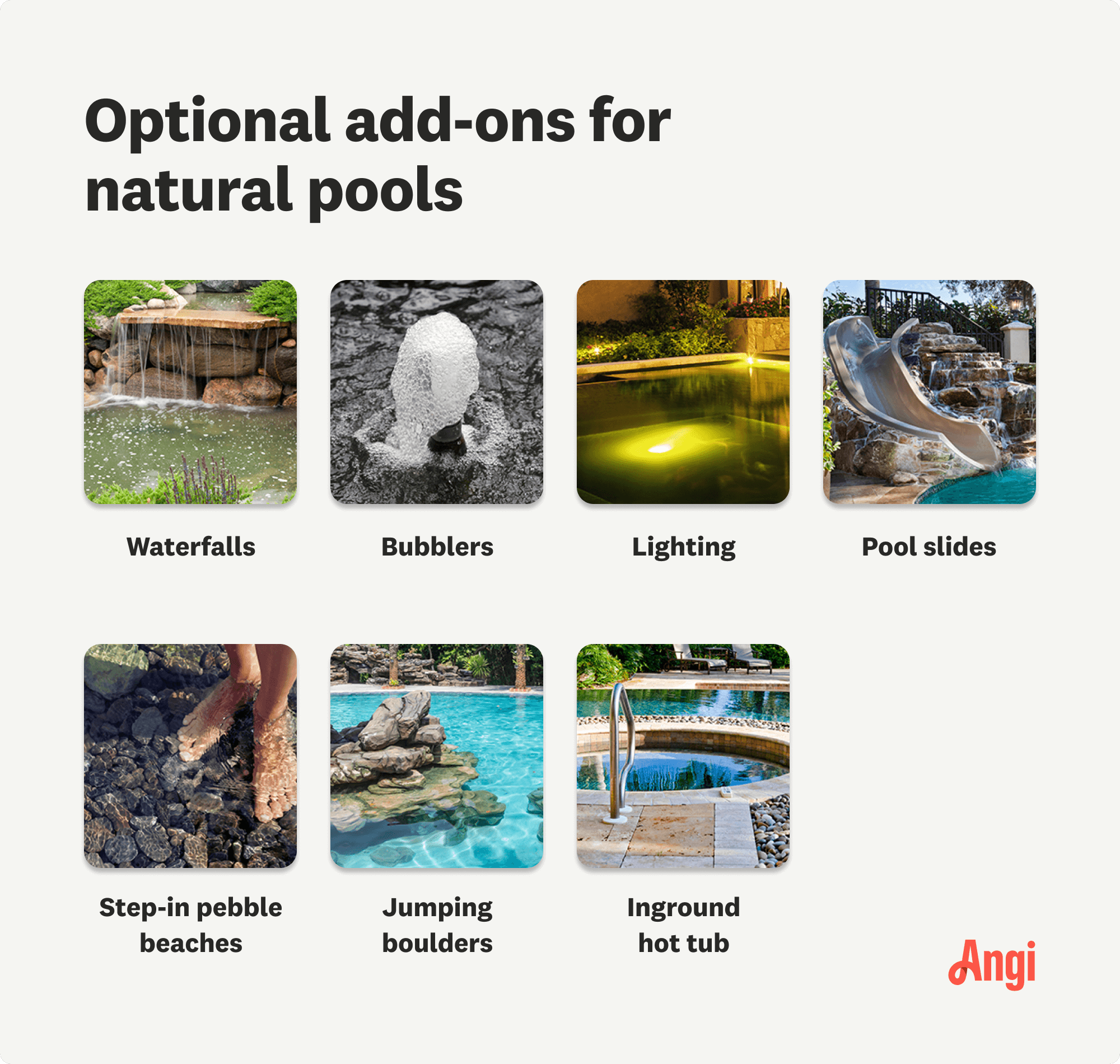 Optional add-ons for natural pools

Waterfalls

Bubblers

Lighting

Pool slides

Step-in pebble beaches

Jumping boulders

Inground hot tub

Angi