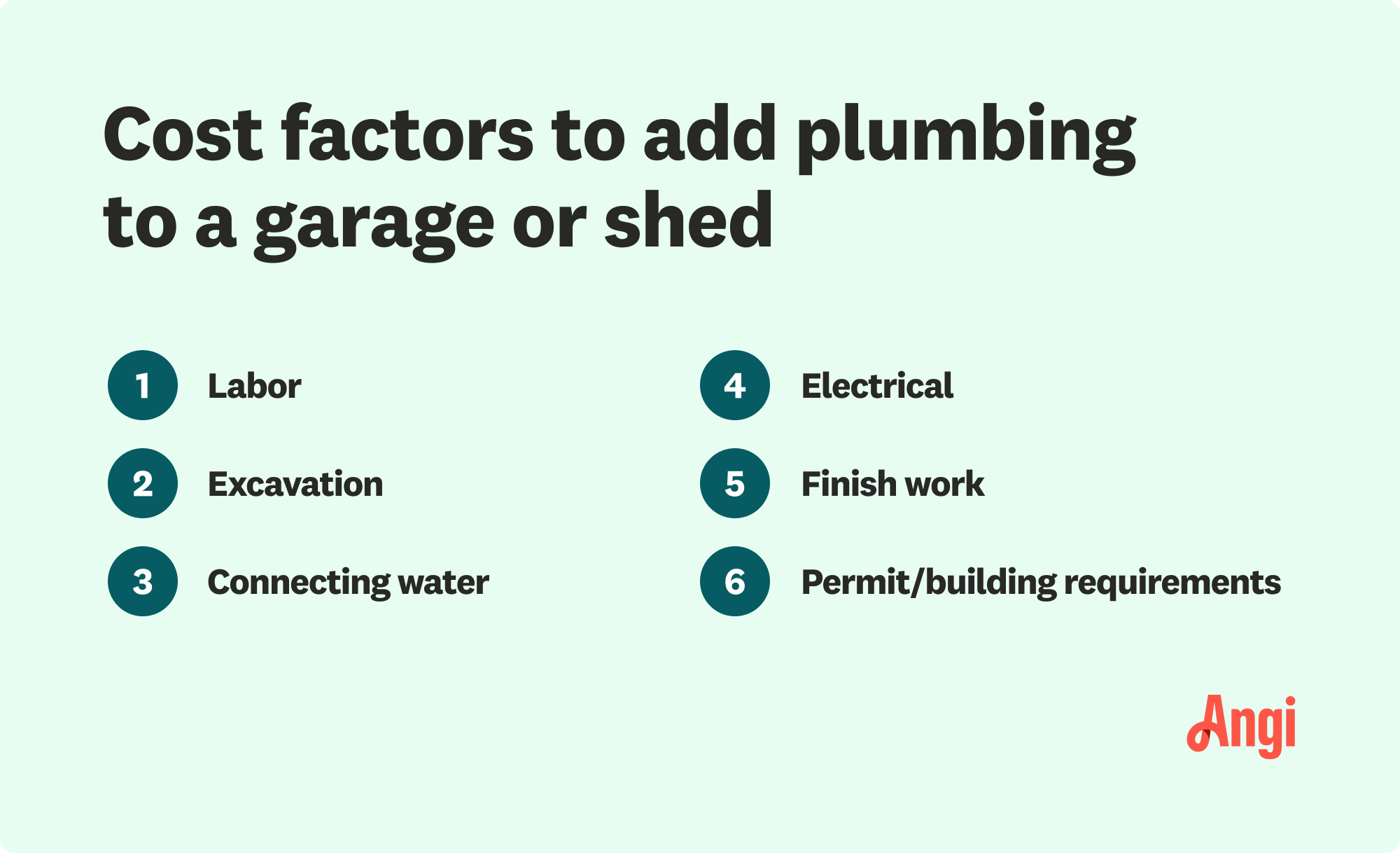 Cost factors to add plumbing to a garage or shed

1 Labor

2 Excavation

3 Connecting water

4 Electrical

5 Finish work

6 Permit/building requirements

Angi