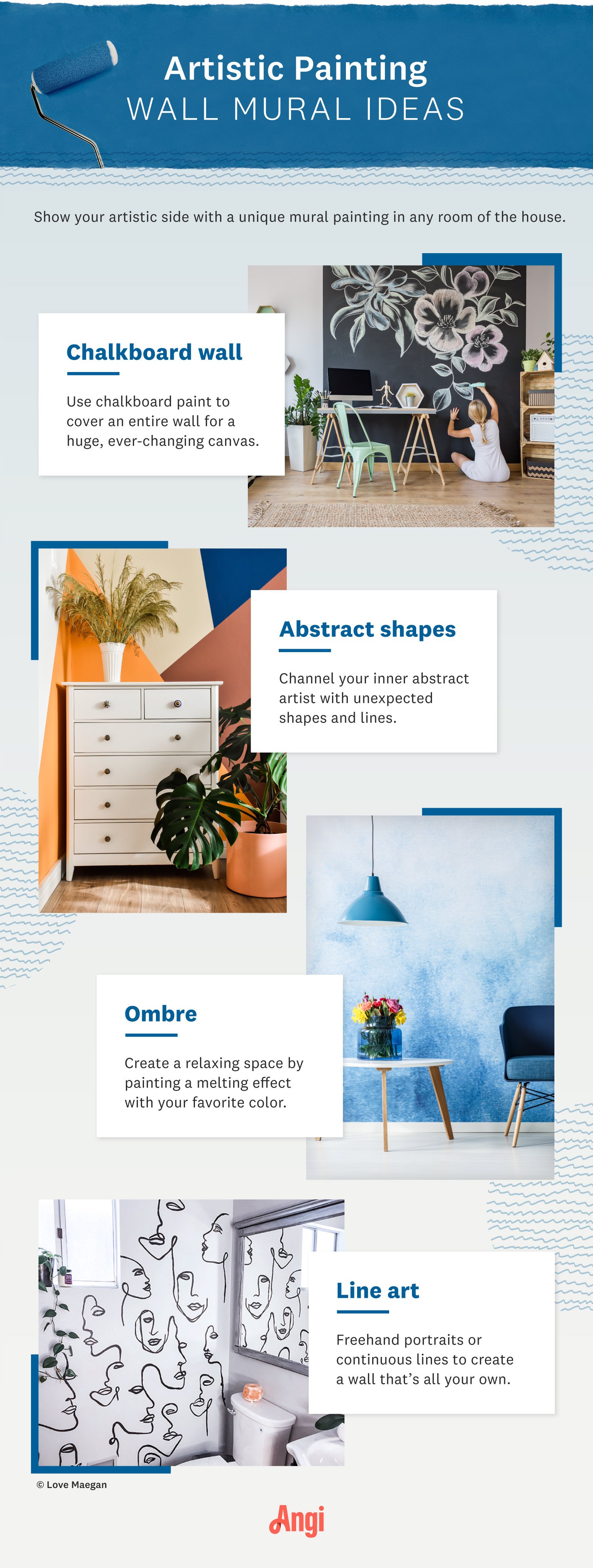 Artistic Painting
WALL MURAL IDEAS

Show your artistic side with a unique mural painting in any room of the house.

Chalkboard wall

Use chalkboard paint to cover an entire wall for a huge, ever-changing canvas.

Abstract shapes

Channel your inner abstract artist with unexpected shapes and lines.

Ombre

Create a relaxing space by painting a melting effect with your favorite color.

Line art

Freehand portraits or continuous lines to create a wall that's all your own.

© Love Maegan

Angi