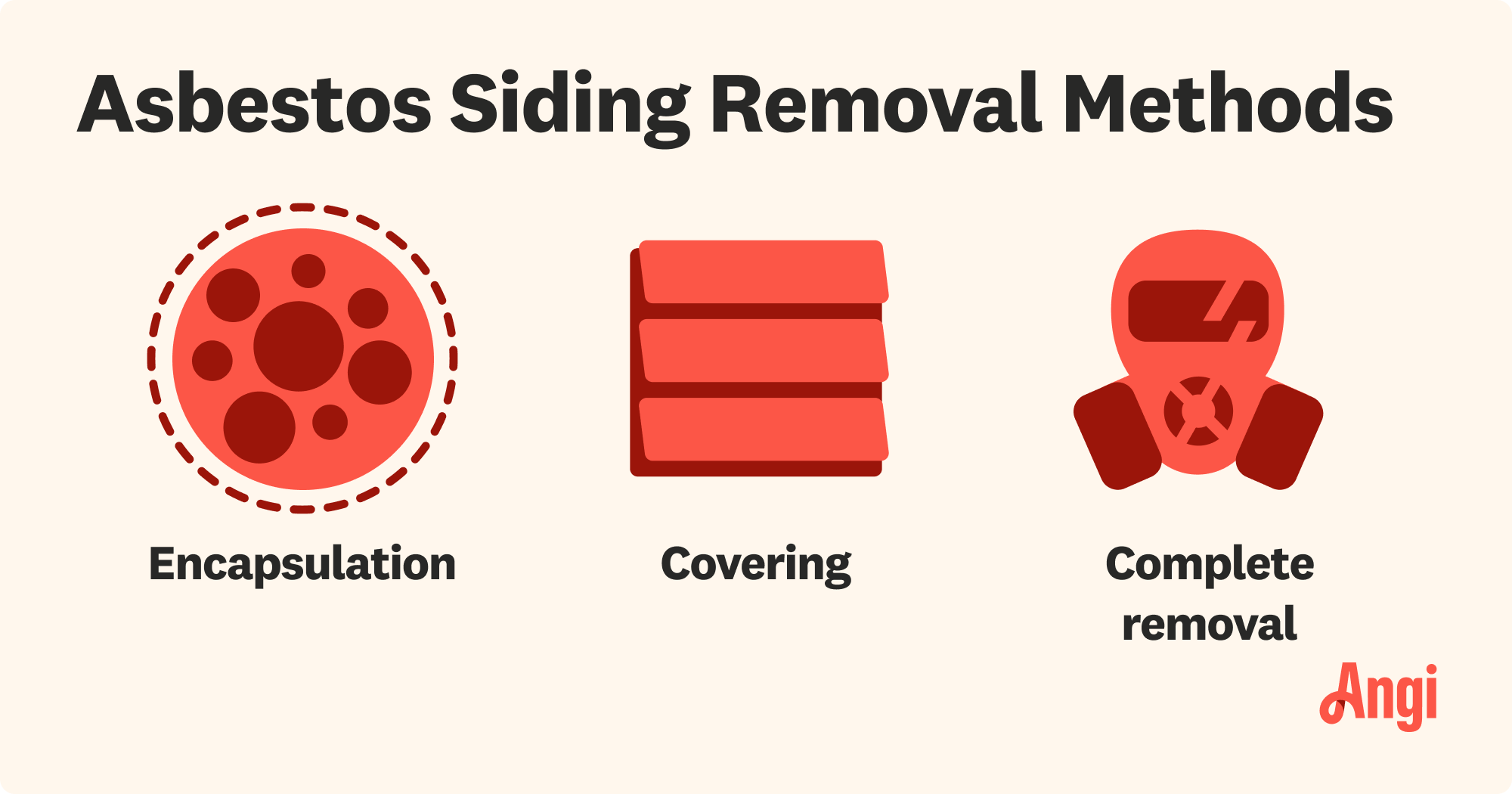 Asbestos Siding Removal Methods

Encapsulation

Covering

Complete removal

Angi