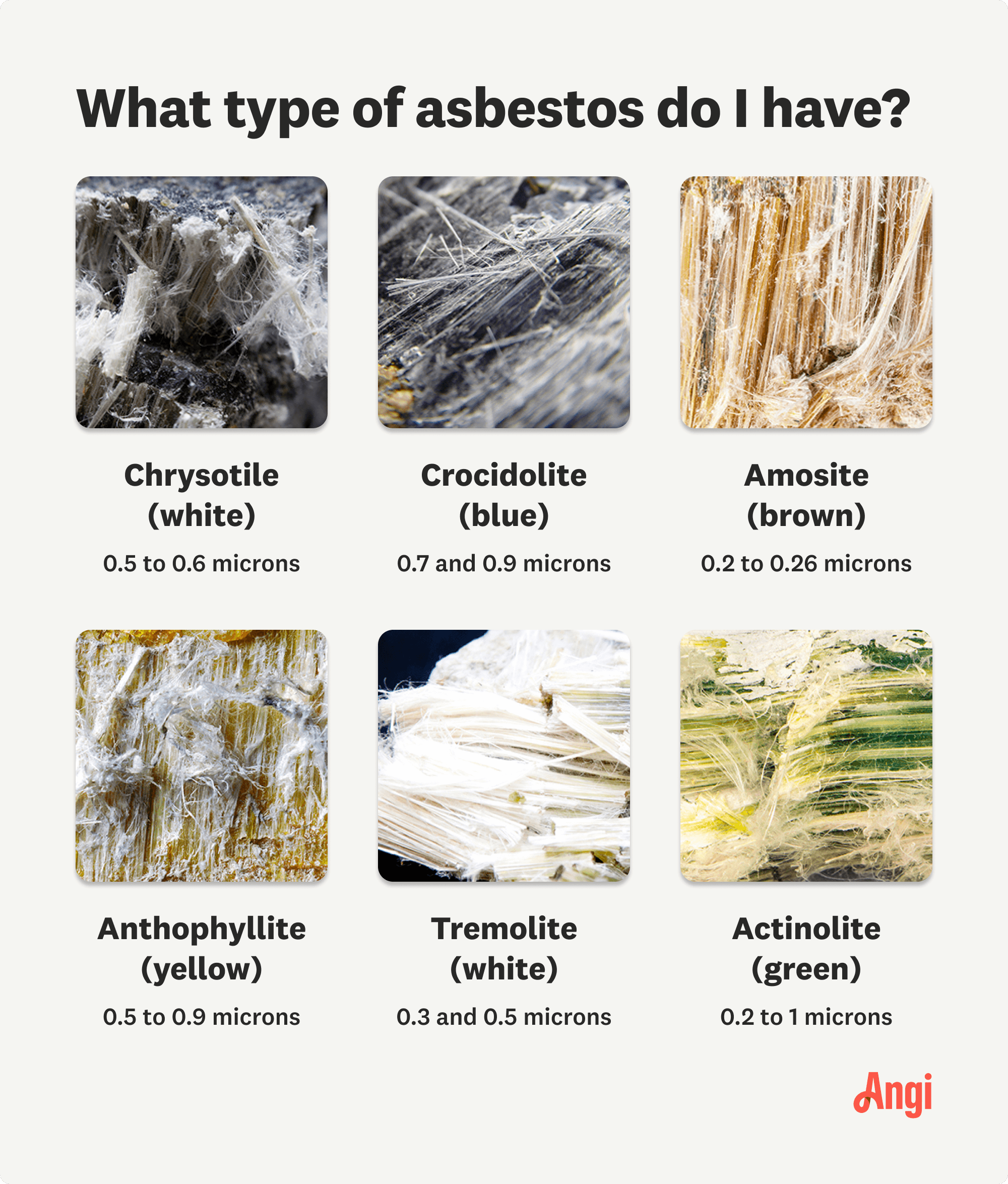 What type of asbestos do I have?

Chrysotile (white)

0.5 to 0.6 microns

Crocidolite (blue)

0.7 and 0.9 microns

Amosite (brown)

0.2 to 0.26 microns

Anthophyllite (yellow)

0.5 to 0.9 microns

Tremolite (white)

0.3 and 0.5 microns

Actinolite (green)

0.2 to 1 microns

Angi