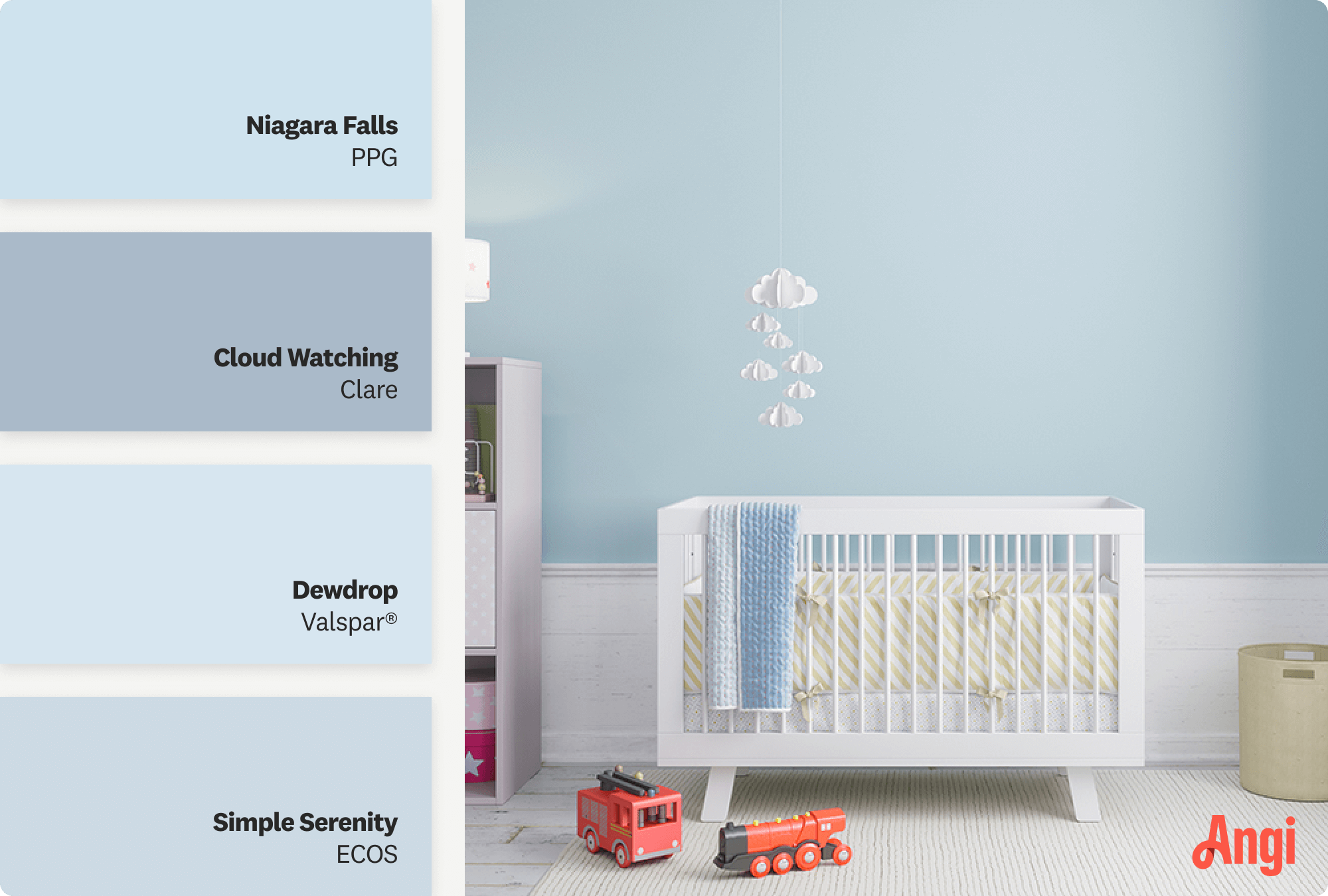 Niagara Falls
PPG

Cloud Watching
Clare

Dewdrop
Valspar®

Simple Serenity
ECOS

Angi