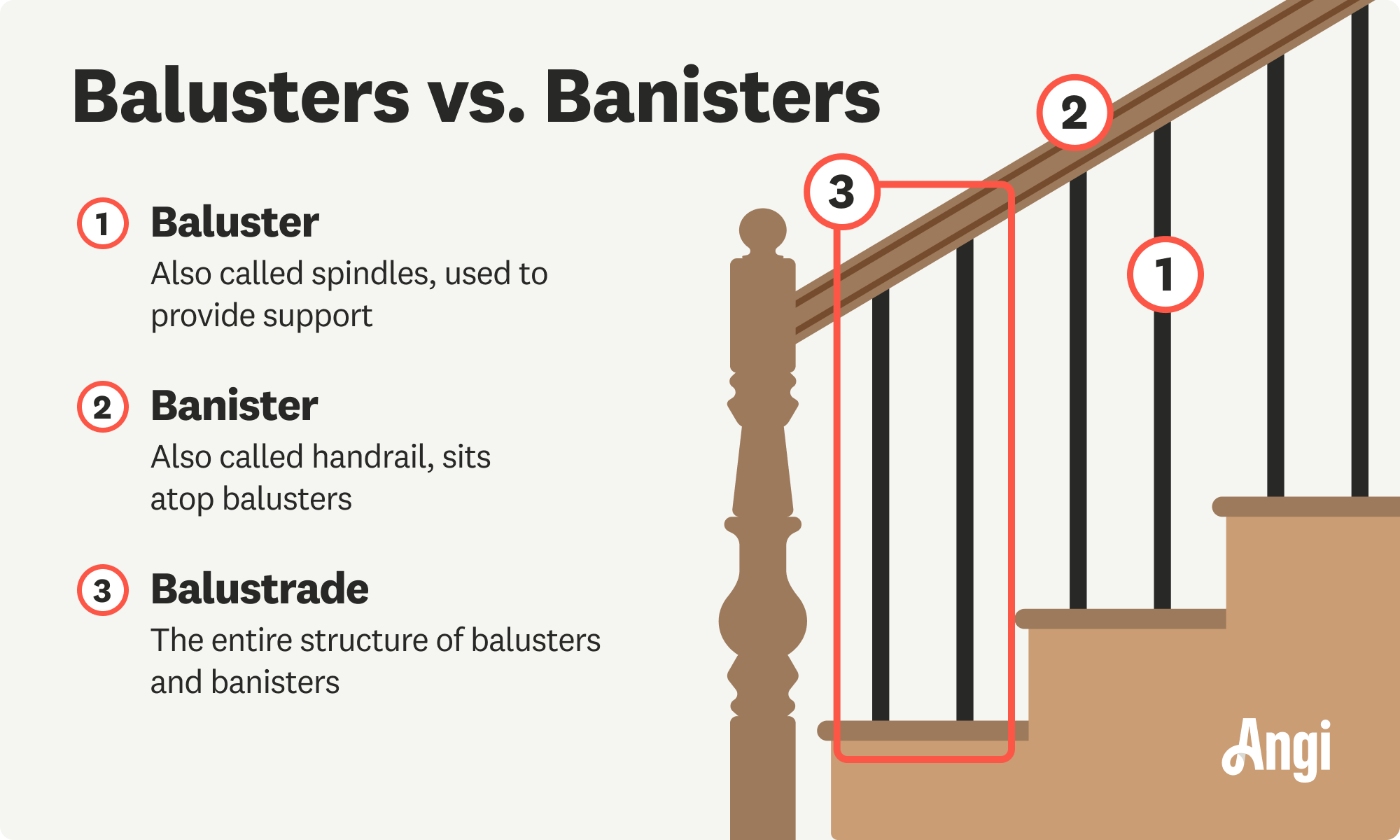 Balusters vs. Banisters

1 Baluster
Also called spindles, used to provide support

2 Banister
Also called handrail, sits atop balusters

3 Balustrade
The entire structure of balusters and banisters

2

3

1

Angi