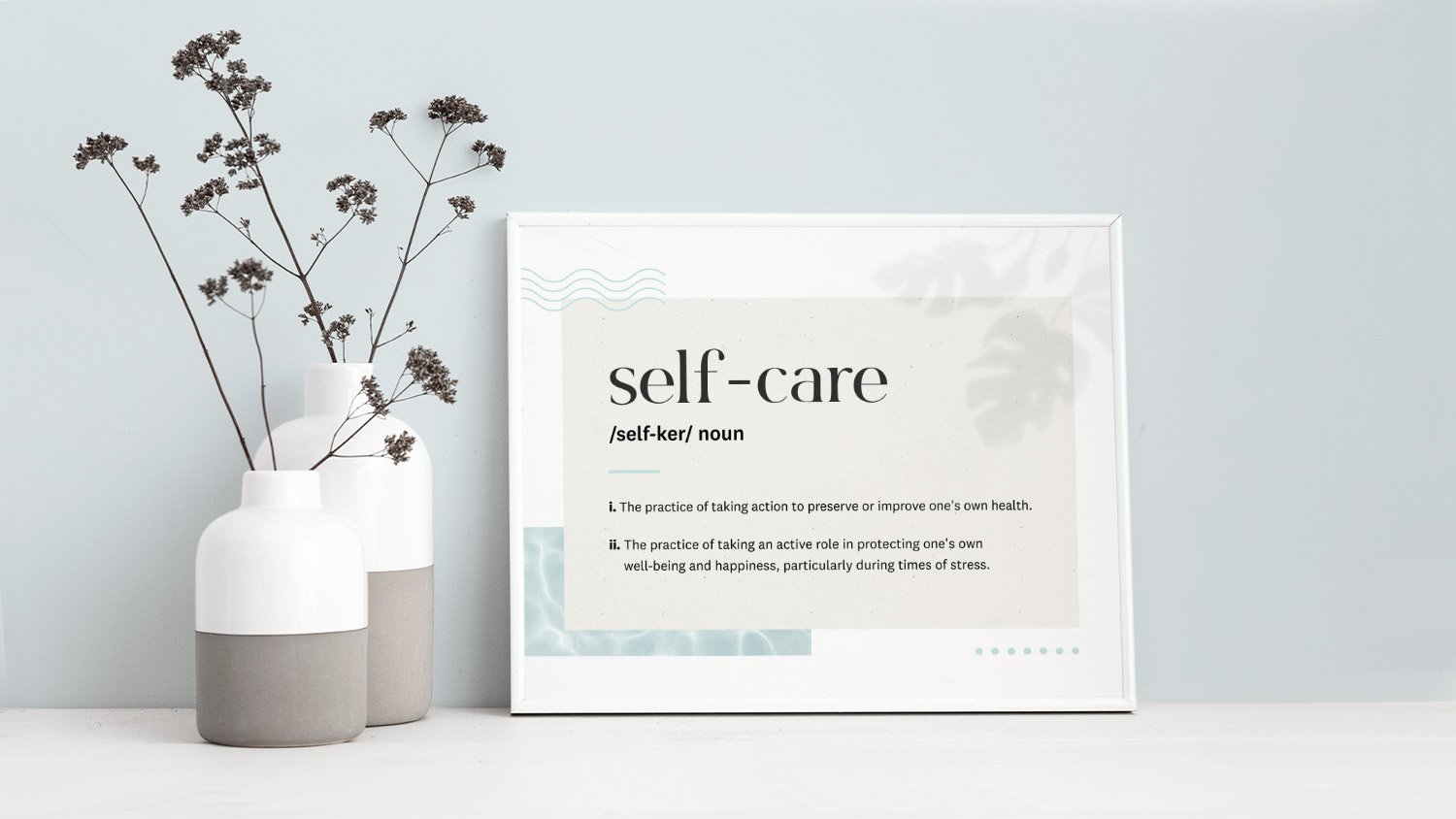 self-care

/self-ker/ noun

i. The practice of taking action to preserve or improve one's own health.

ii. The practice of taking an active role in protecting one's own well-being and happiness, particularly during times of stress.