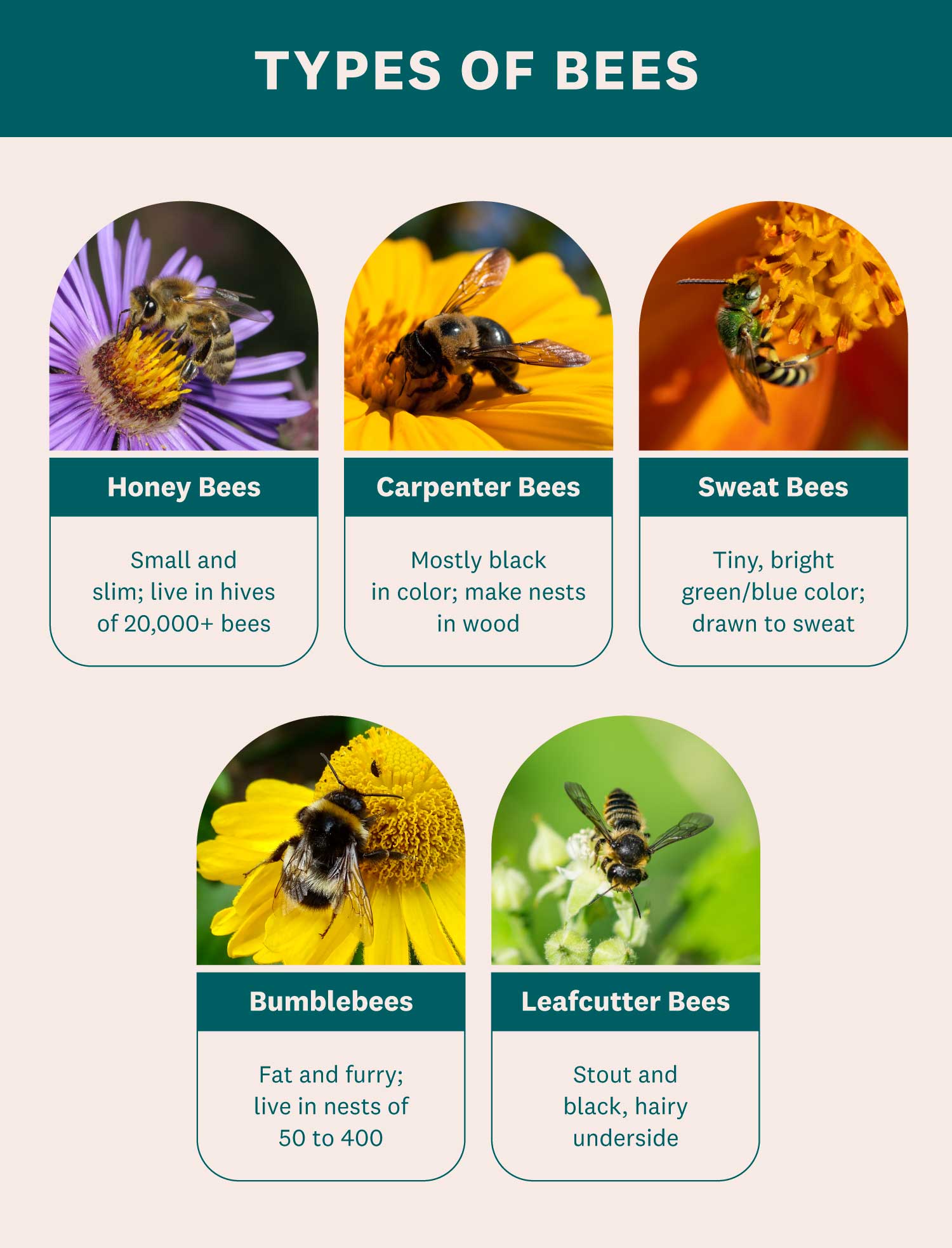 TYPES OF BEES

Honey Bees

Small and slim; live in hives of 20,000+ bees

Carpenter Bees

Mostly black in color; make nests in wood

Sweat Bees

Tiny, bright green/blue color; drawn to sweat

Bumblebees

Fat and furry; live in nests of 50 to 400

Leafcutter Bees

Stout and black, hairy underside