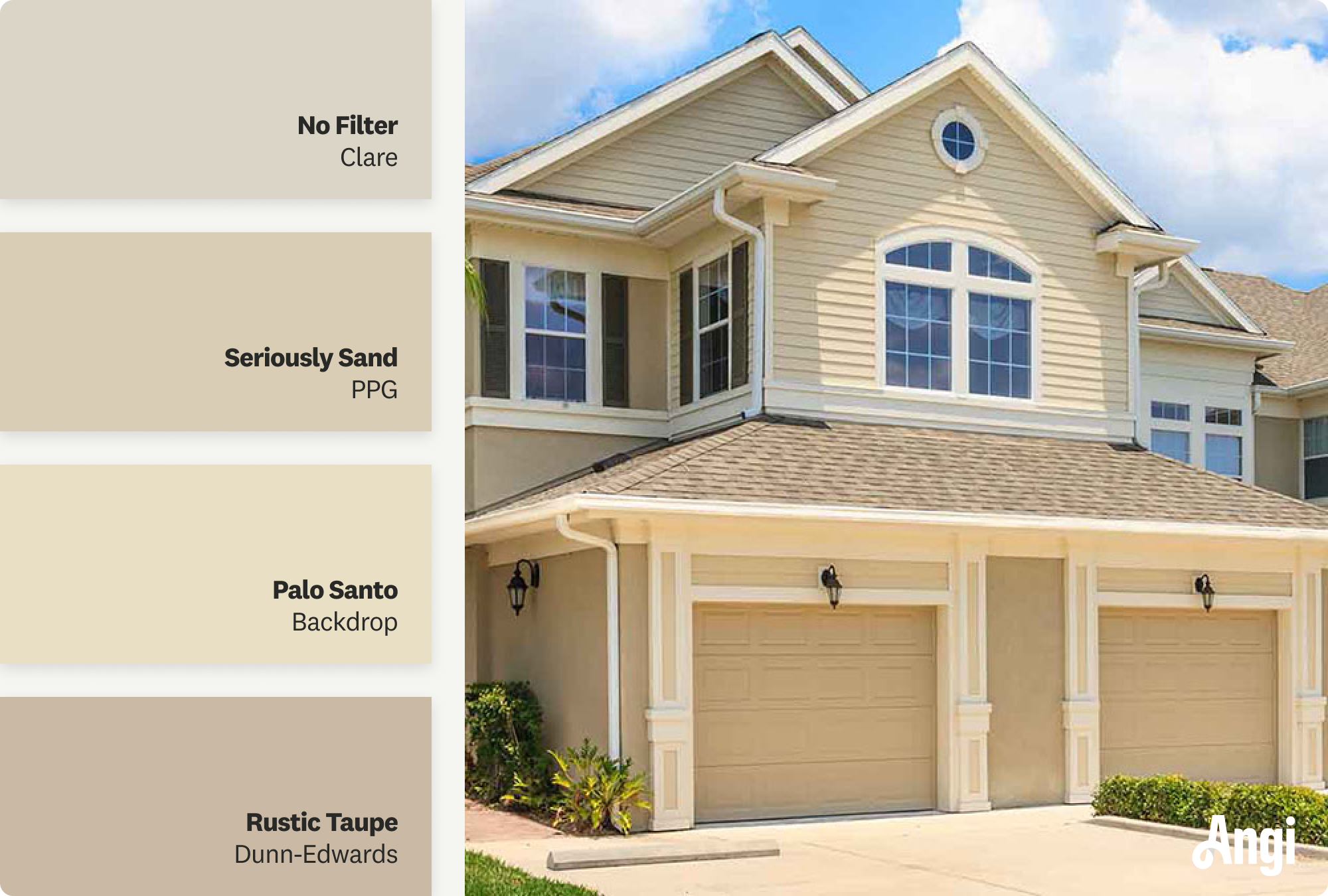 No Filter
Clare

Seriously Sand
PPG

Palo Santo
Backdrop

Rustic Taupe
Dunn-Edwards

Angi