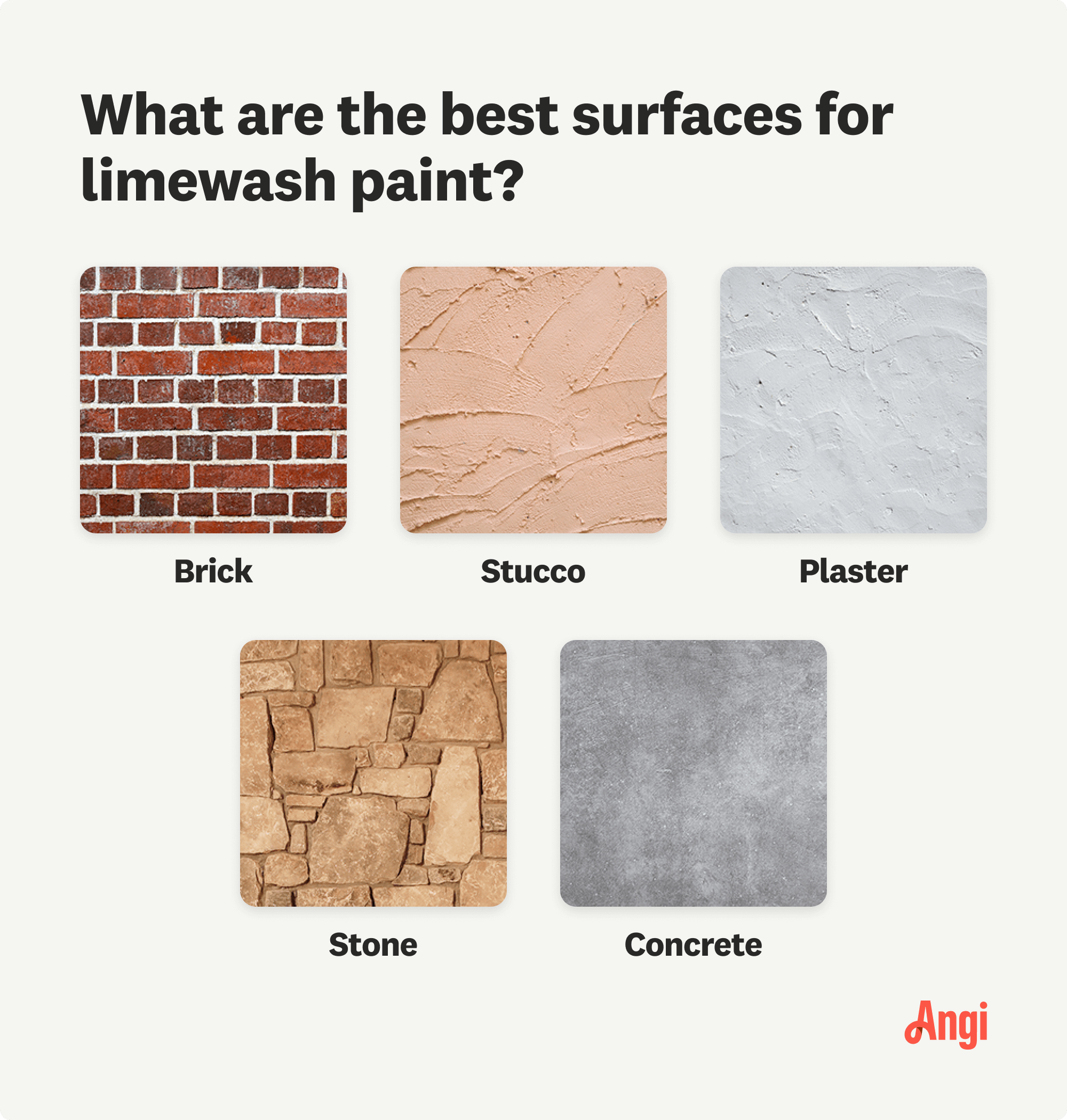 What are the best surfaces for limewash paint?

Brick

Stucco

Plaster

Stone

Concrete

Angi