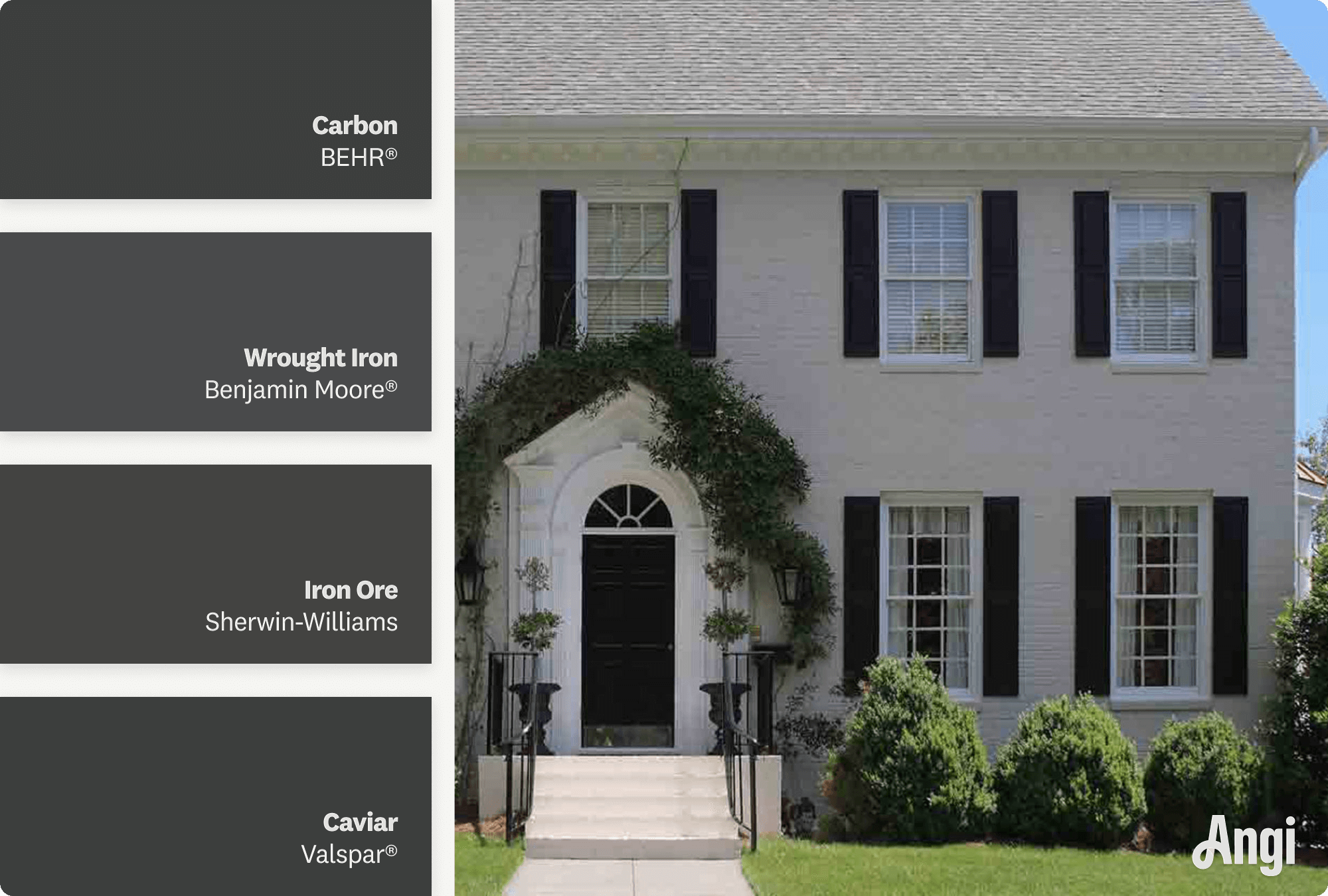 Carbon
BEHR®

Wrought Iron
Benjamin Moore®

Iron Ore
Sherwin-Williams

Caviar
Valspar®

Angi