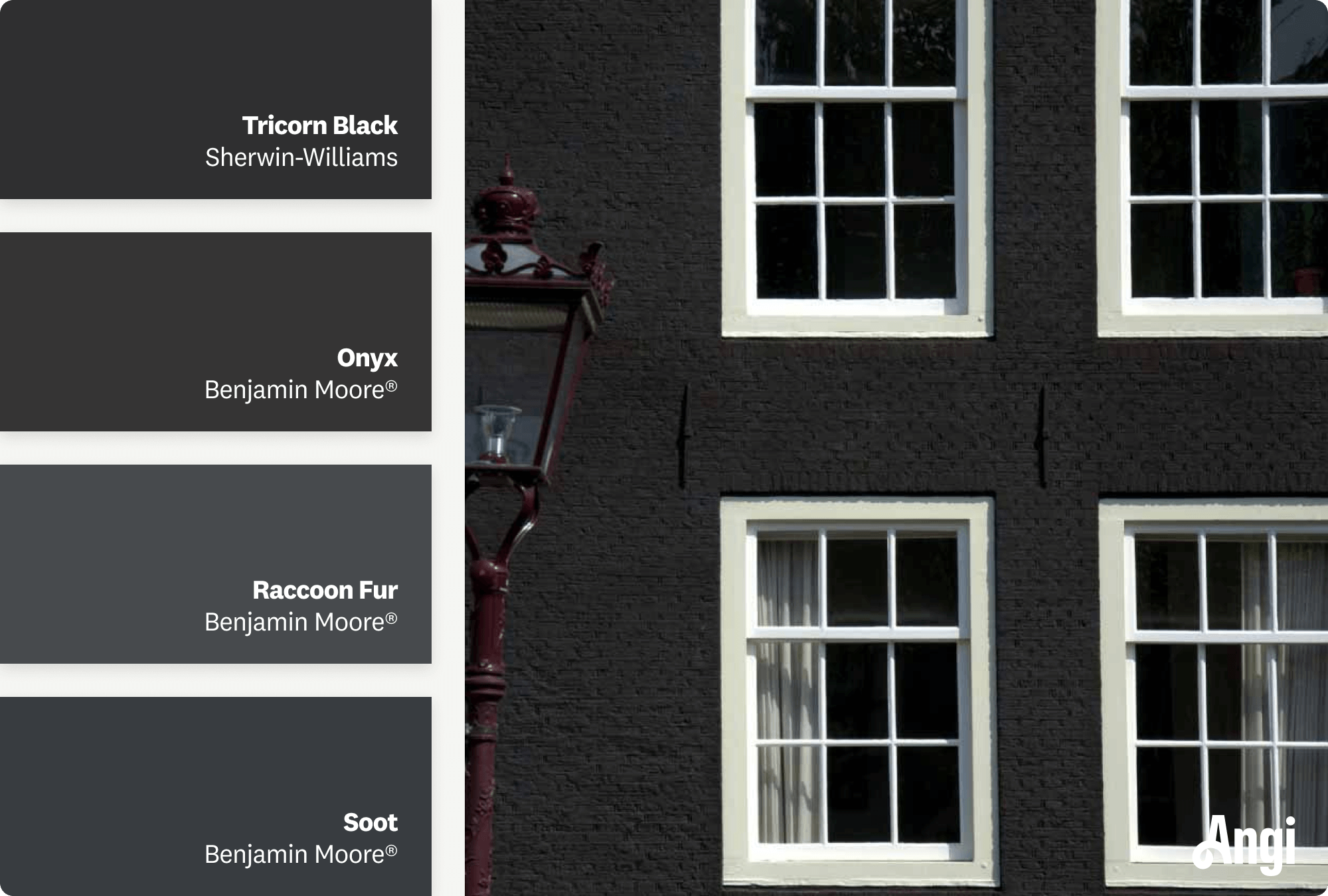 Tricorn Black
Sherwin-Williams

Onyx
Benjamin Moore®

Raccoon Fur
Benjamin Moore®

Soot
Benjamin Moore®

Angi