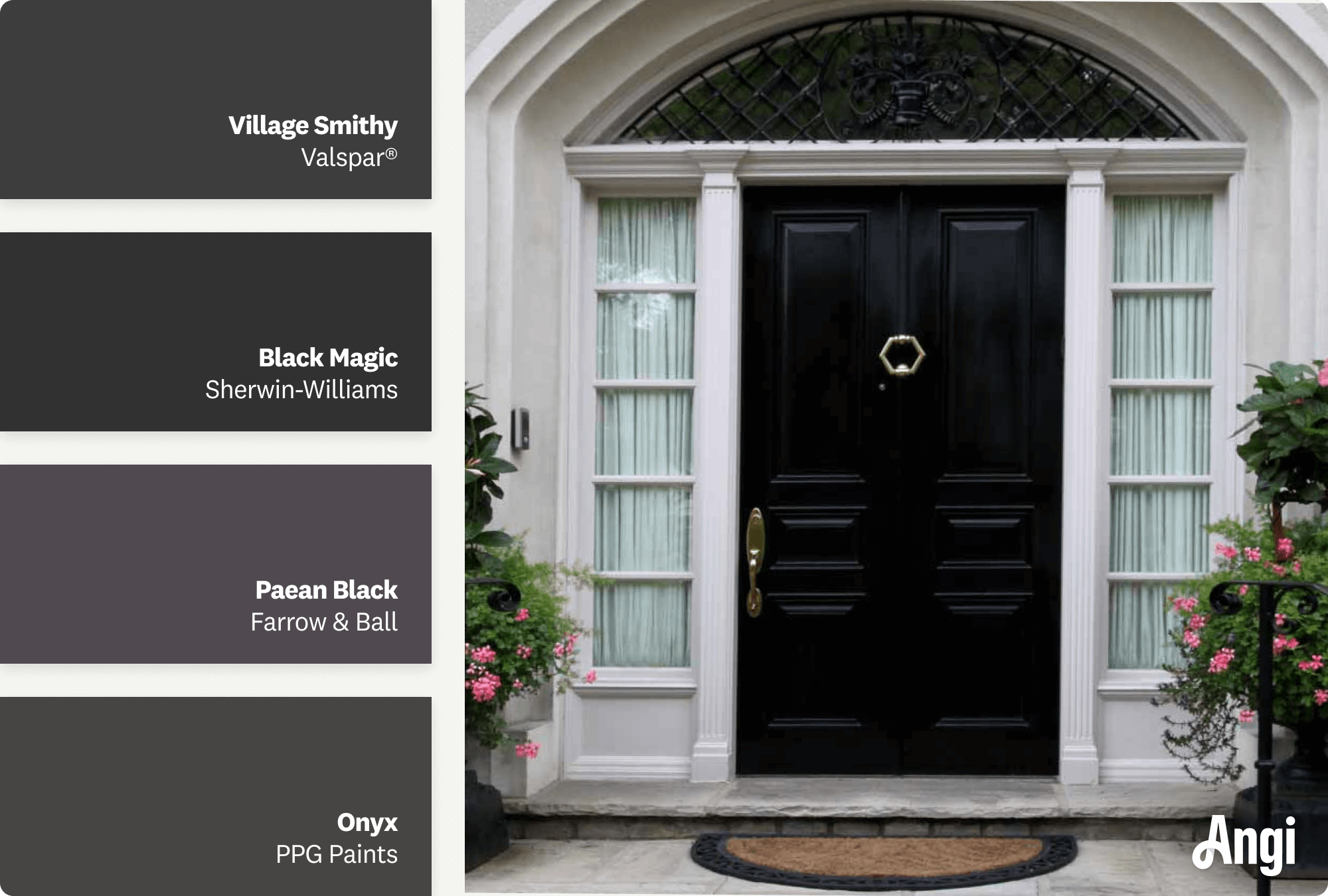 Village Smithy
Valspar®

Black Magic
Sherwin-Williams

Paean Black
Farrow & Ball

Onyx
PPG Paints

Angi