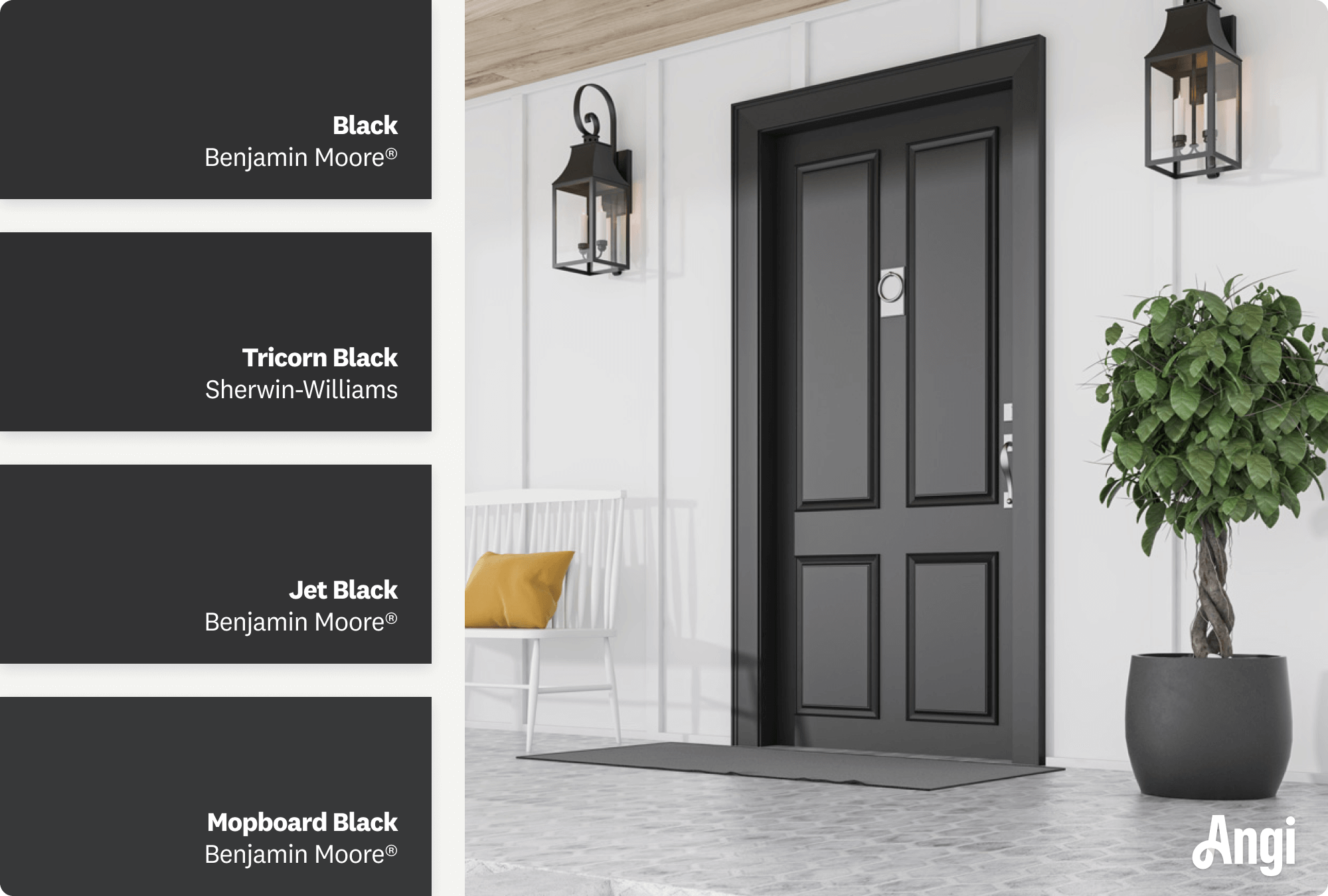 Black
Benjamin Moore®

Tricorn Black
Sherwin-Williams

Jet Black
Benjamin Moore®

Mopboard Black
Benjamin Moore®

Angi