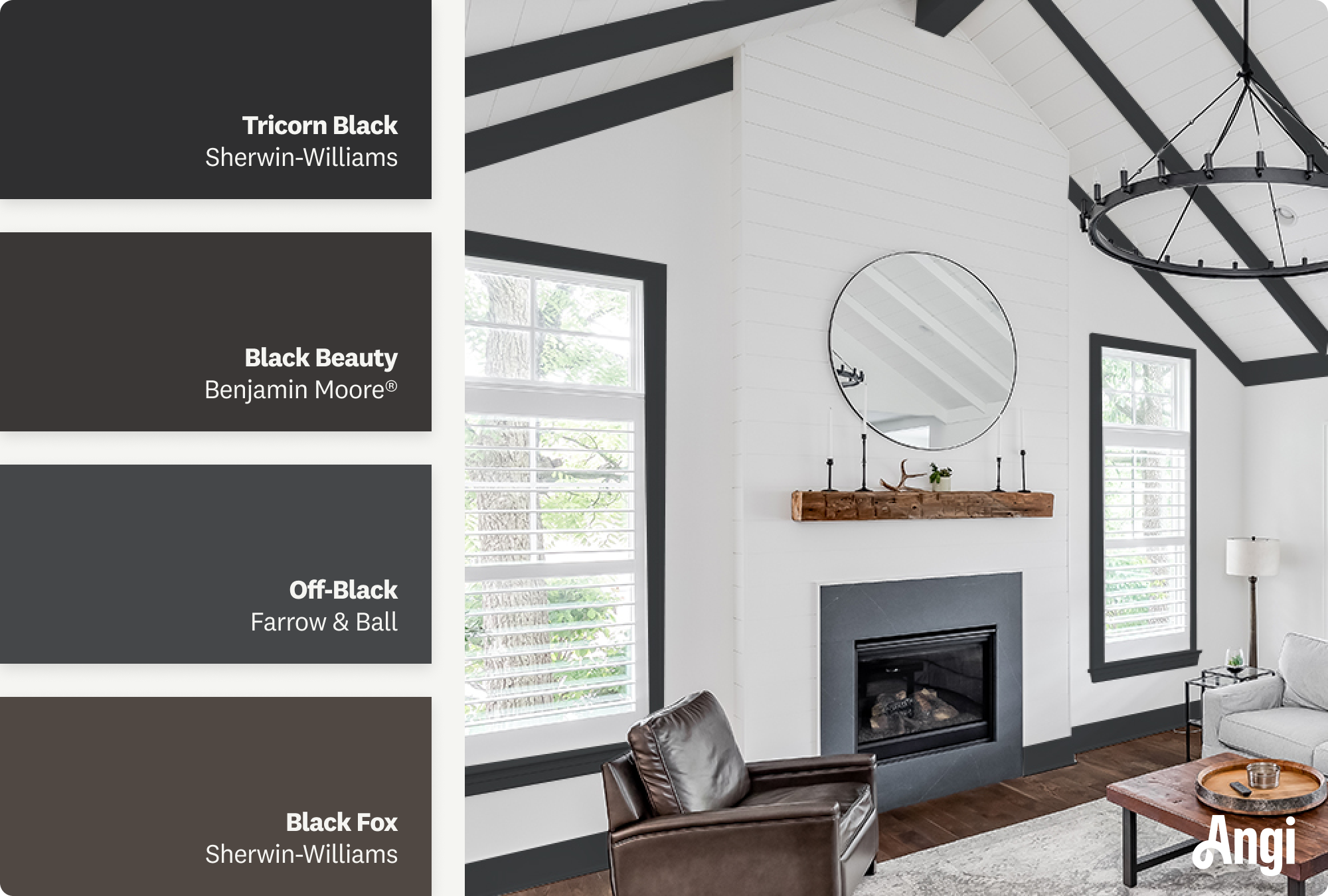 Tricorn Black
Sherwin-Williams

Black Beauty
Benjamin Moore®

Off-Black
Farrow & Ball

Black Fox
Sherwin-Williams

Angi