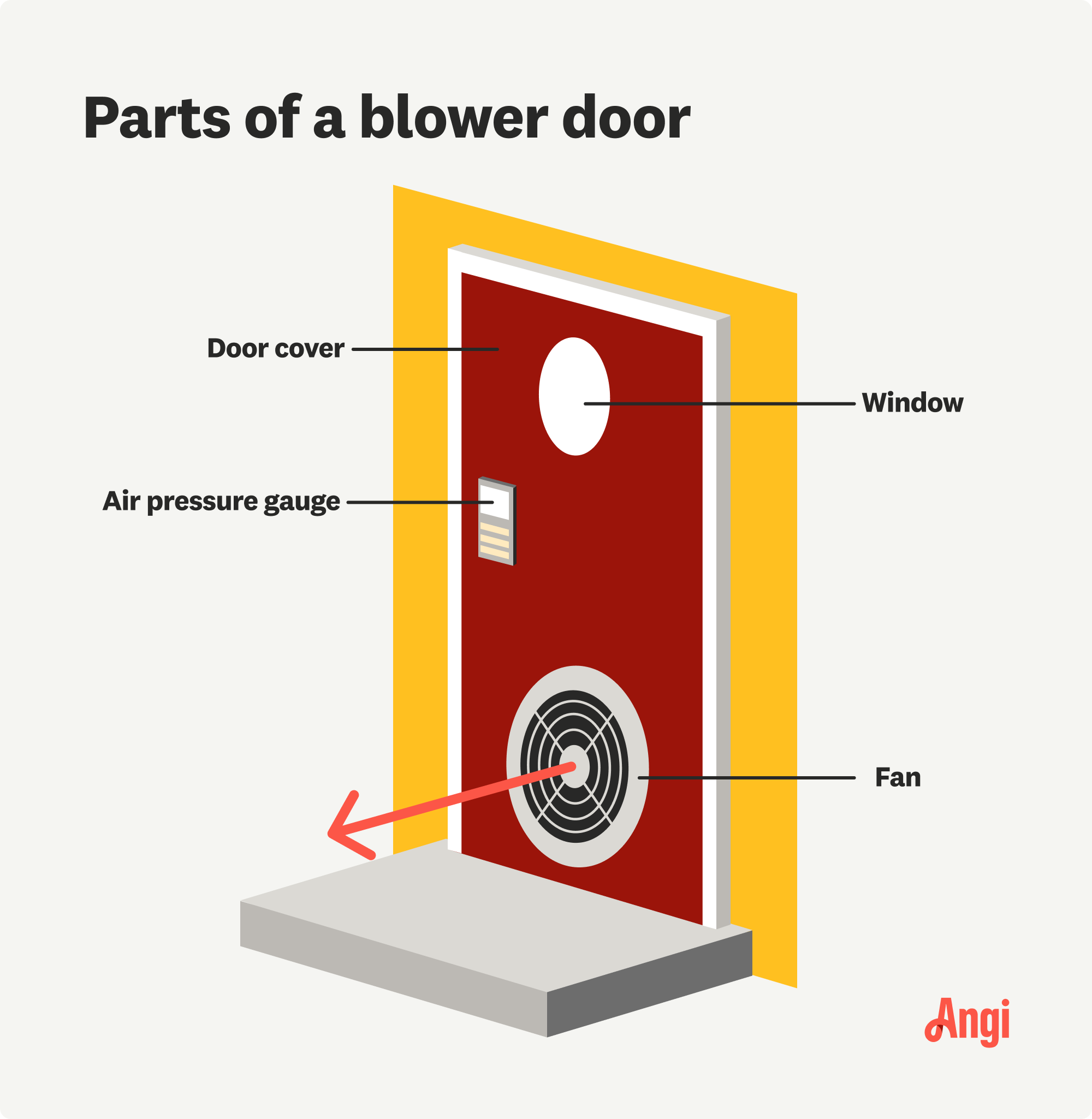 Parts of a blower door

Door cover

Window

Air pressure gauge

Fan

Angi