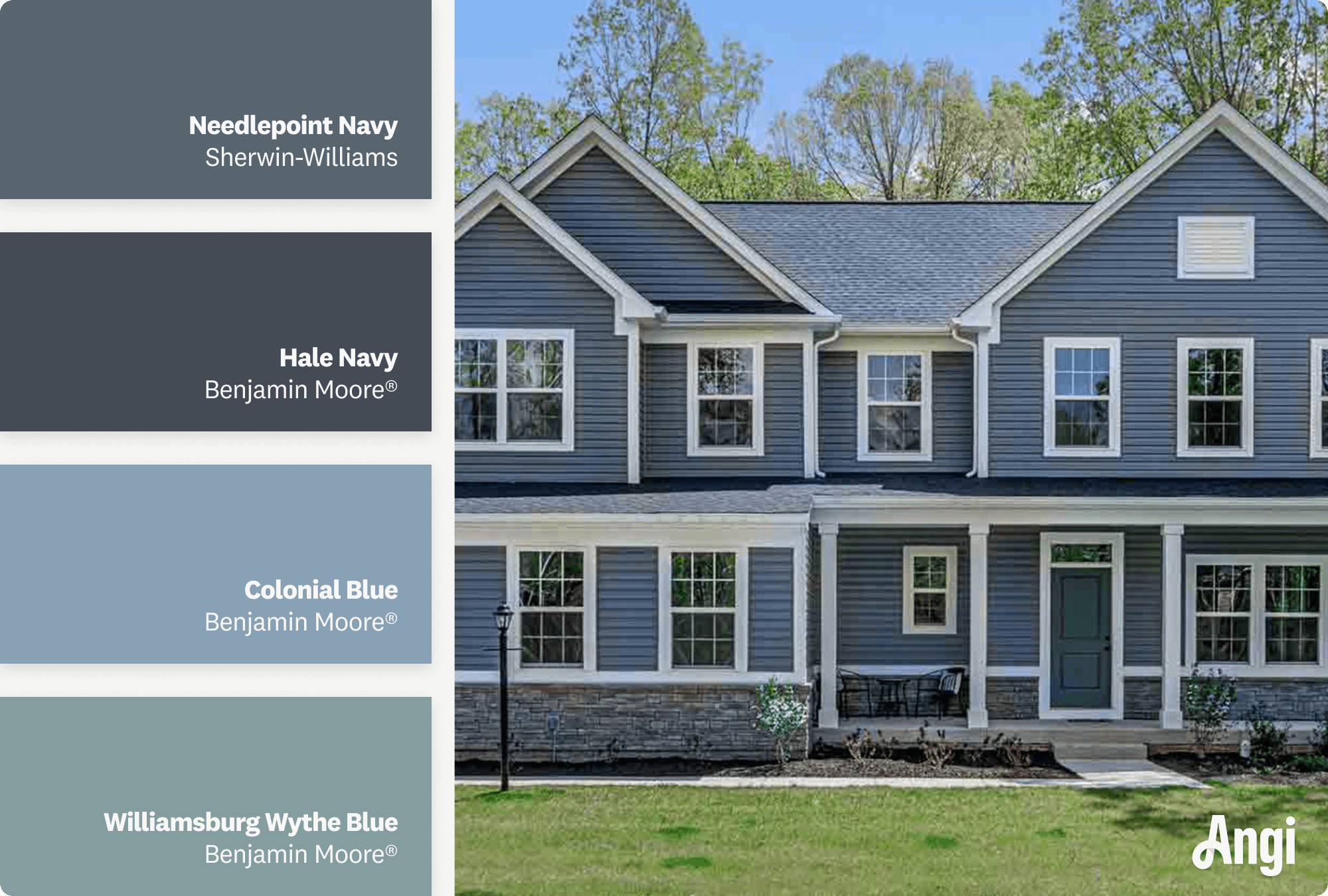 Needlepoint Navy
Sherwin-Williams

Hale Navy
Benjamin Moore®

Colonial Blue
Benjamin Moore®

Williamsburg Wythe Blue
Benjamin Moore®

Angi