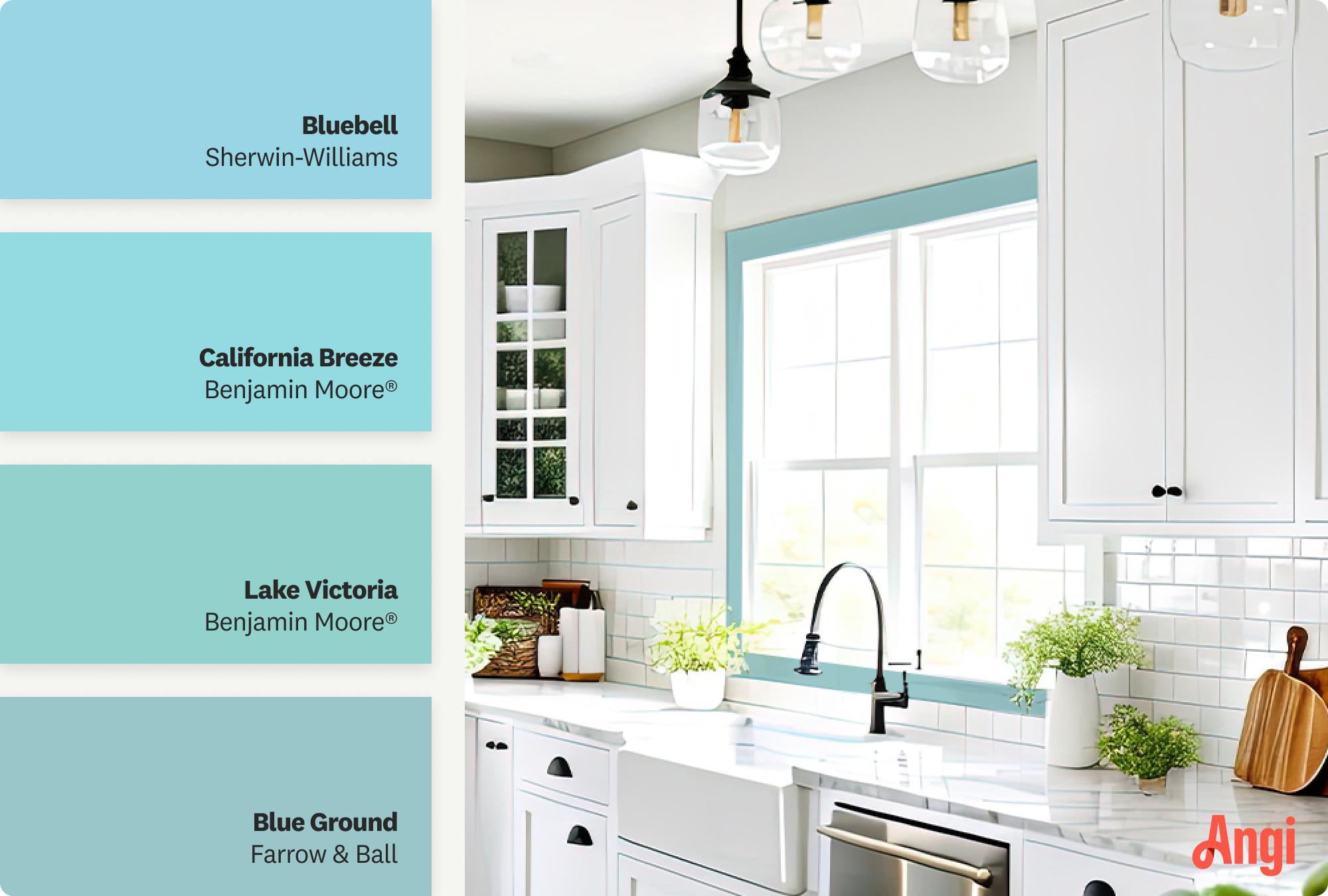 Bluebell
Sherwin-Williams

California Breeze
Benjamin Moore®

Lake Victoria
Benjamin Moore®

Blue Ground
Farrow & Ball

Angi