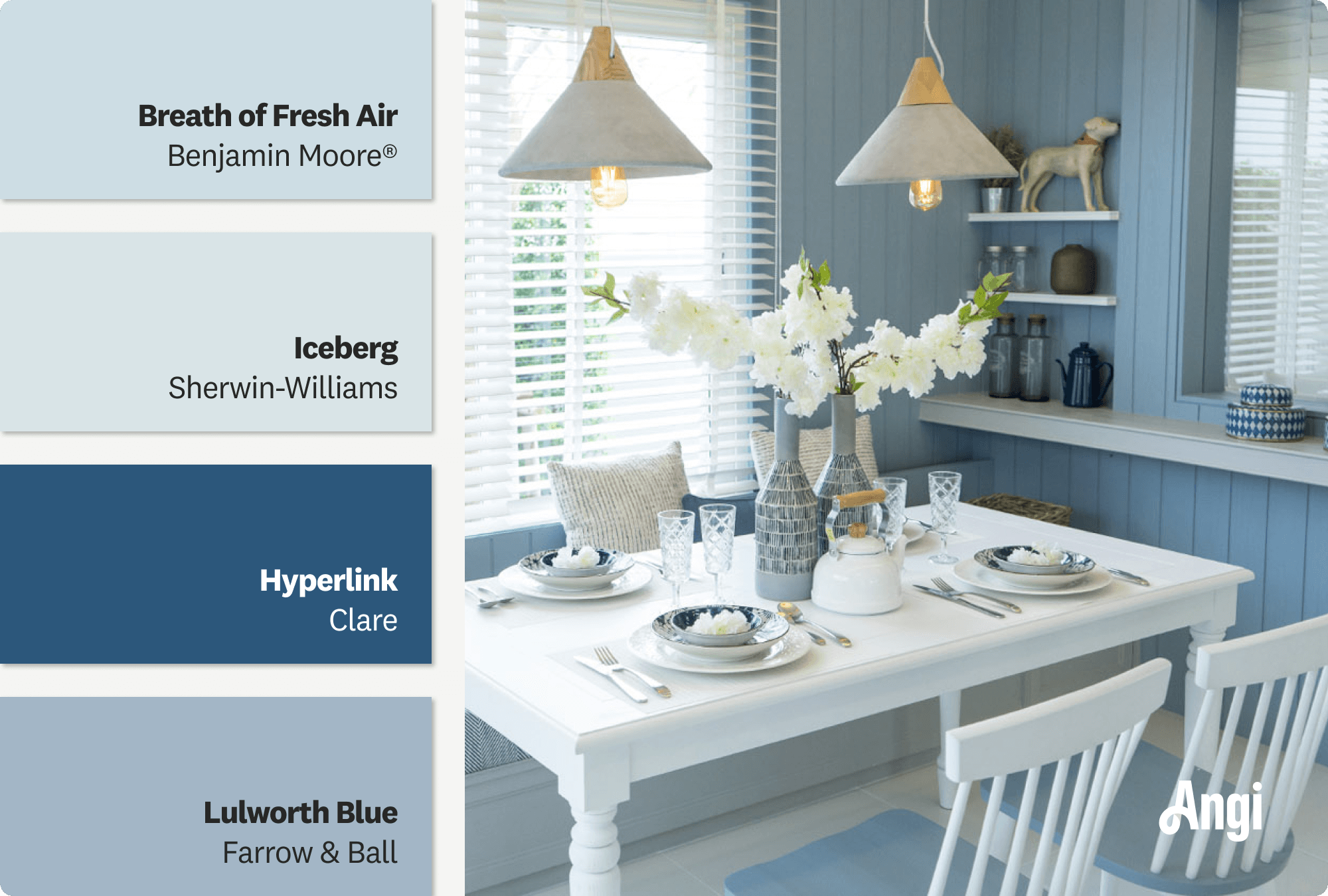 Breath of Fresh Air
Benjamin Moore®

Iceberg
Sherwin-Williams

Hyperlink
Clare

Lulworth Blue
Farrow & Ball

Angi