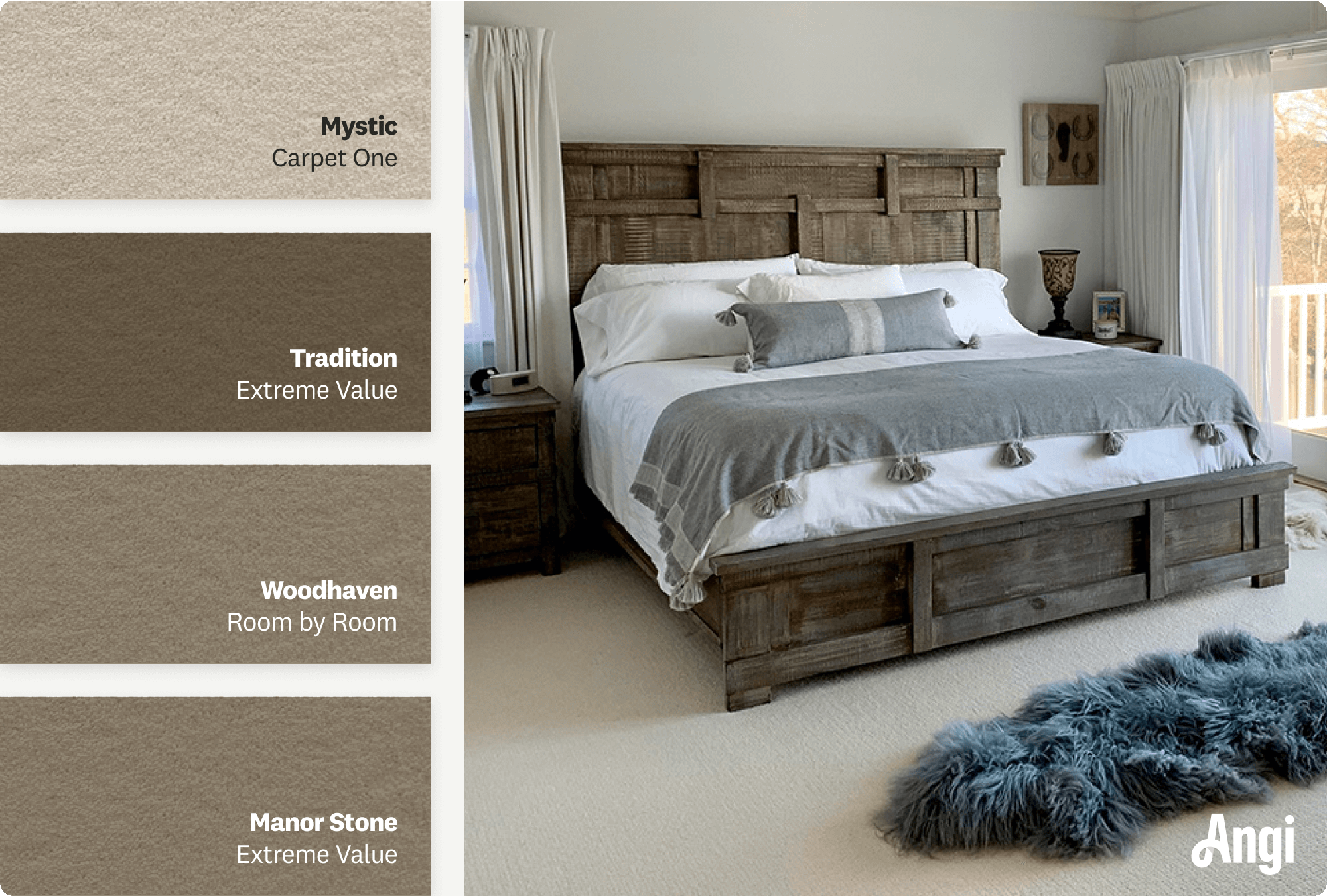 Mystic
Carpet One

Tradition
Extreme Value

Woodhaven
Room by Room

Manor Stone
Extreme Value

Angi