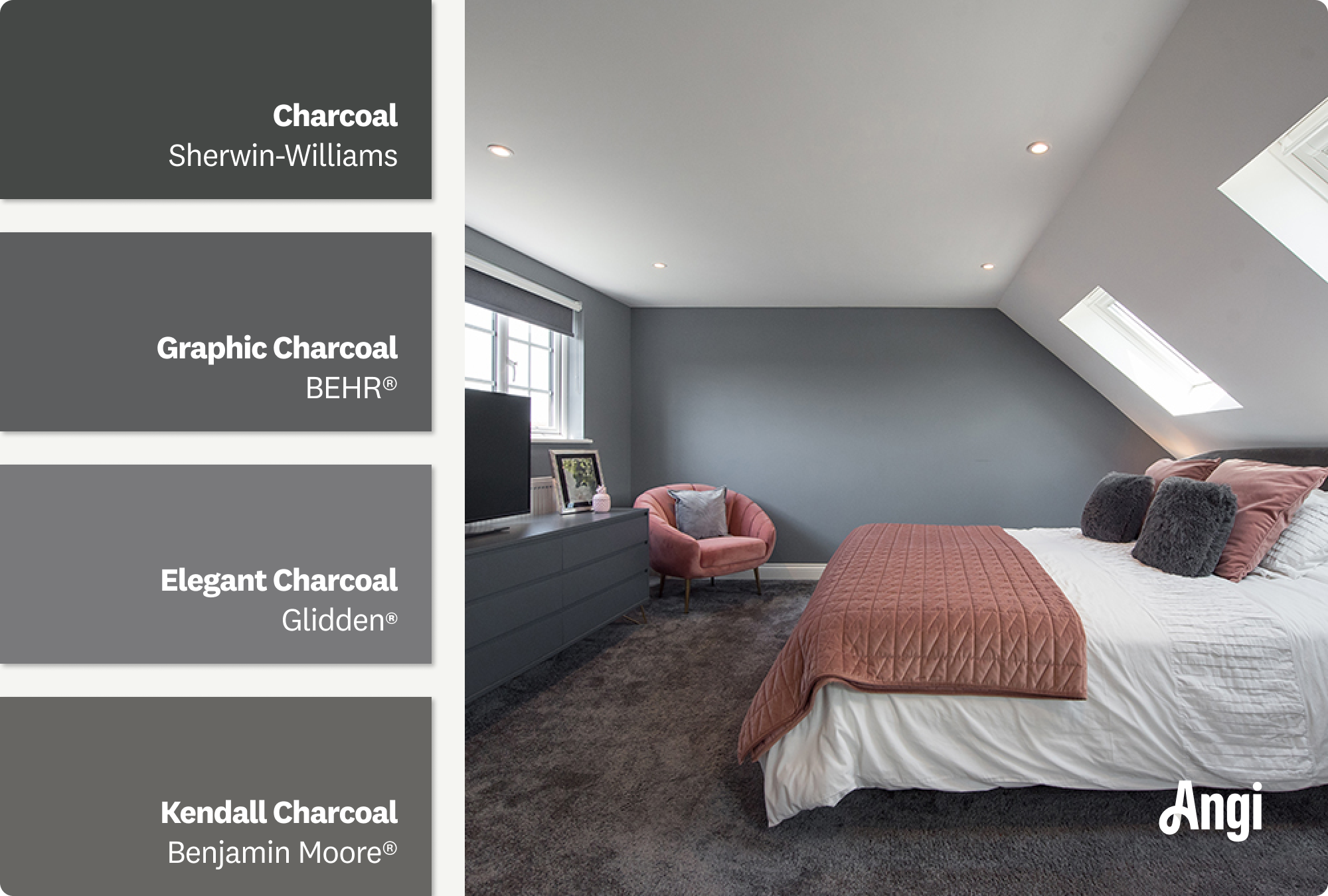 Charcoal
Sherwin-Williams

Graphic Charcoal
BEHR®

Elegant Charcoal
Glidden®

Kendall Charcoal
Benjamin Moore®

Angi