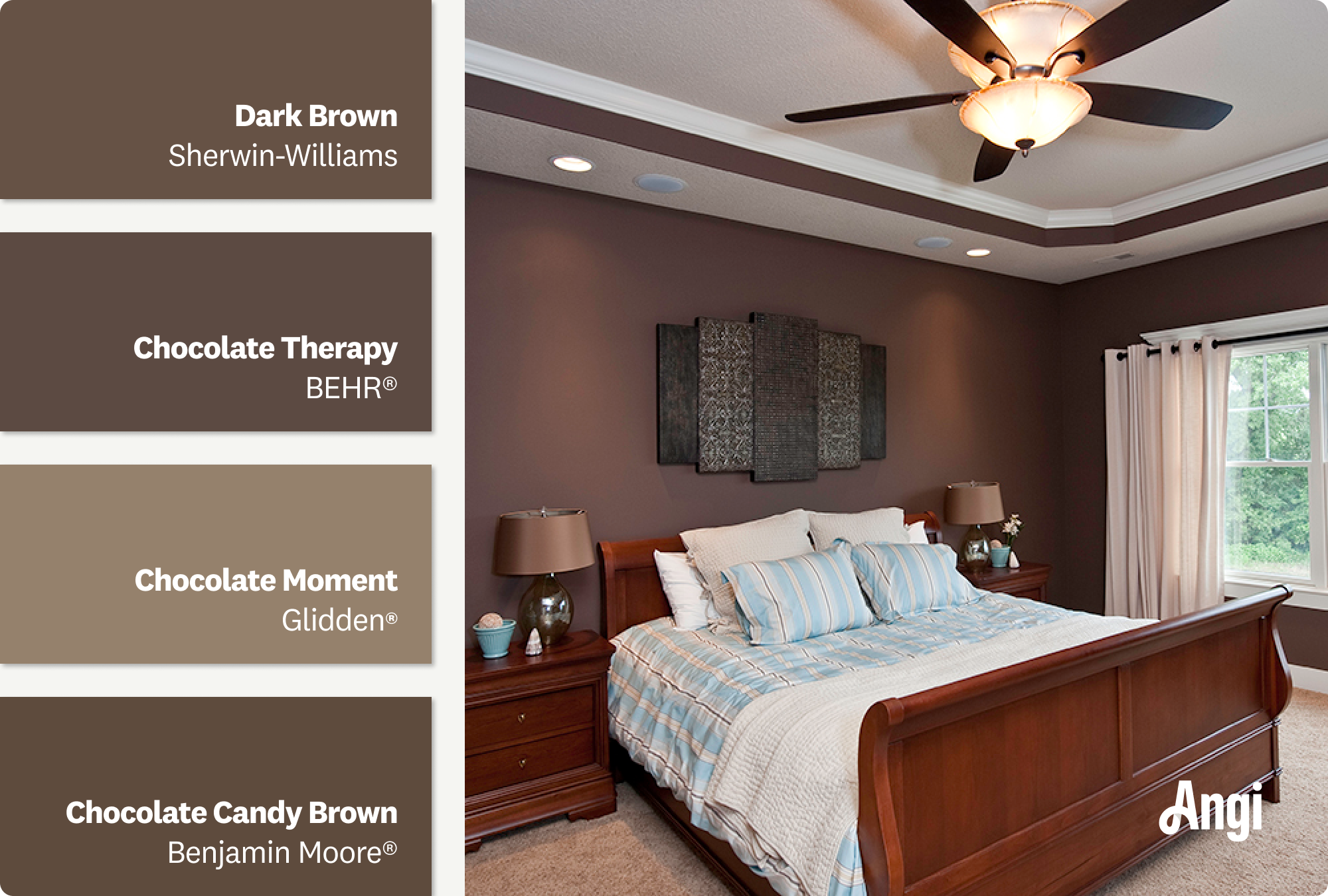 Dark Brown
Sherwin-Williams

Chocolate Therapy
BEHR®

Chocolate Moment
Glidden®

Chocolate Candy Brown
Benjamin Moore®

Angi