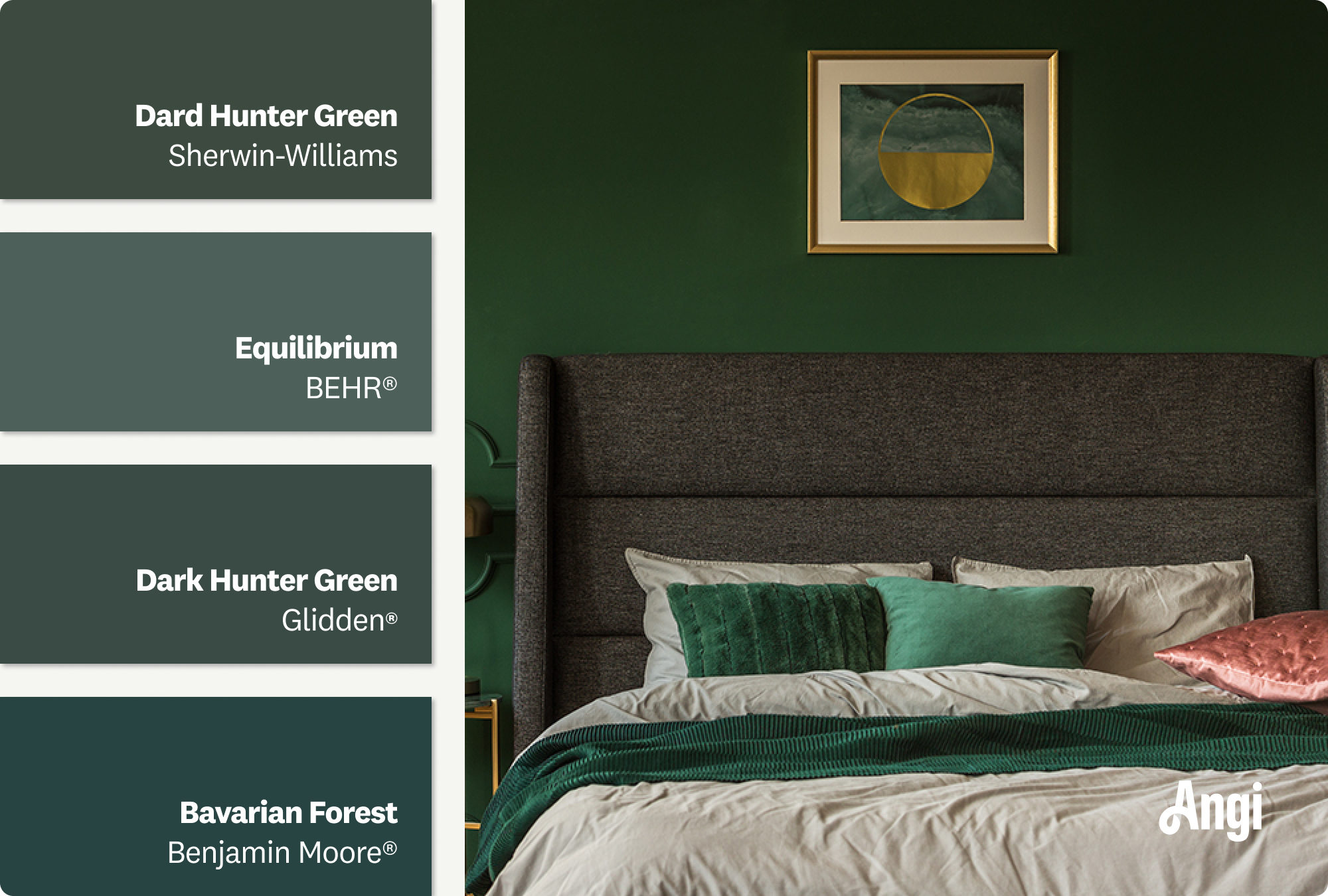 Dard Hunter Green
Sherwin-Williams

Equilibrium
BEHR®

Dark Hunter Green
Glidden®

Bavarian Forest
Benjamin Moore®

Angi