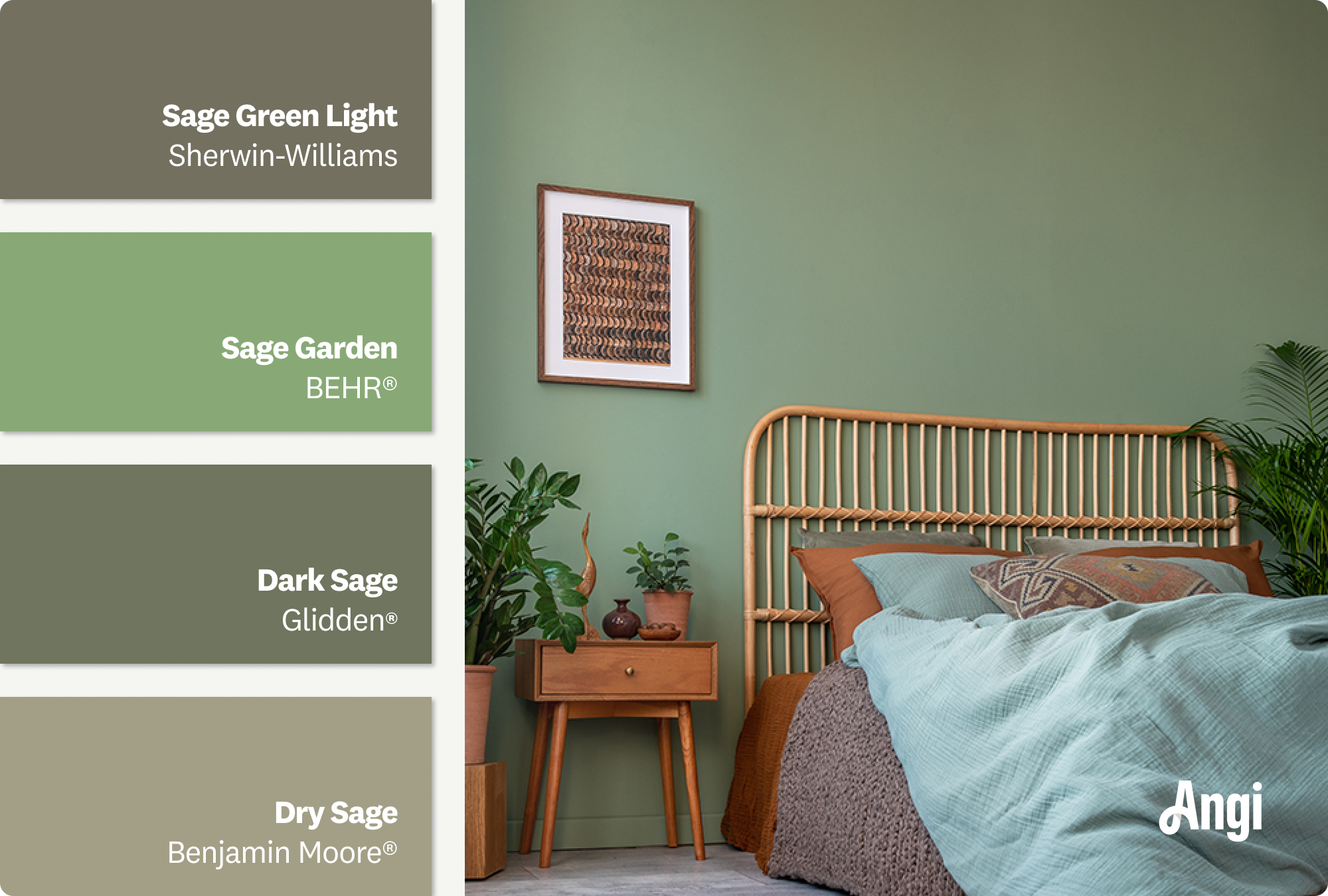 Sage Green Light
Sherwin-Williams

Sage Garden
BEHR®

Dark Sage
Glidden®

Dry Sage
Benjamin Moore®

Angi