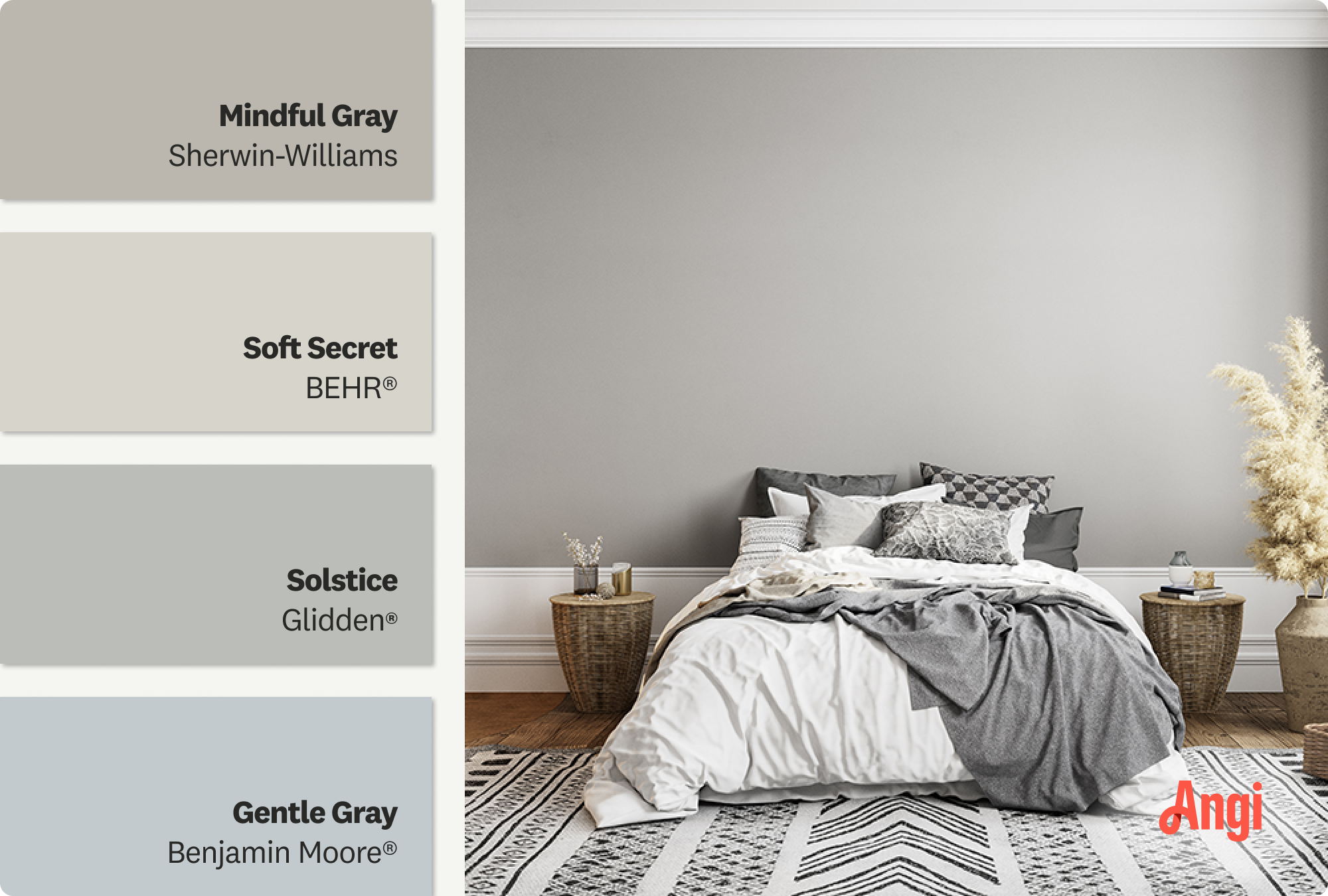 Mindful Gray
Sherwin-Williams

Soft Secret
BEHR®

Solstice
Glidden®

Gentle Gray
Benjamin Moore®

Angi