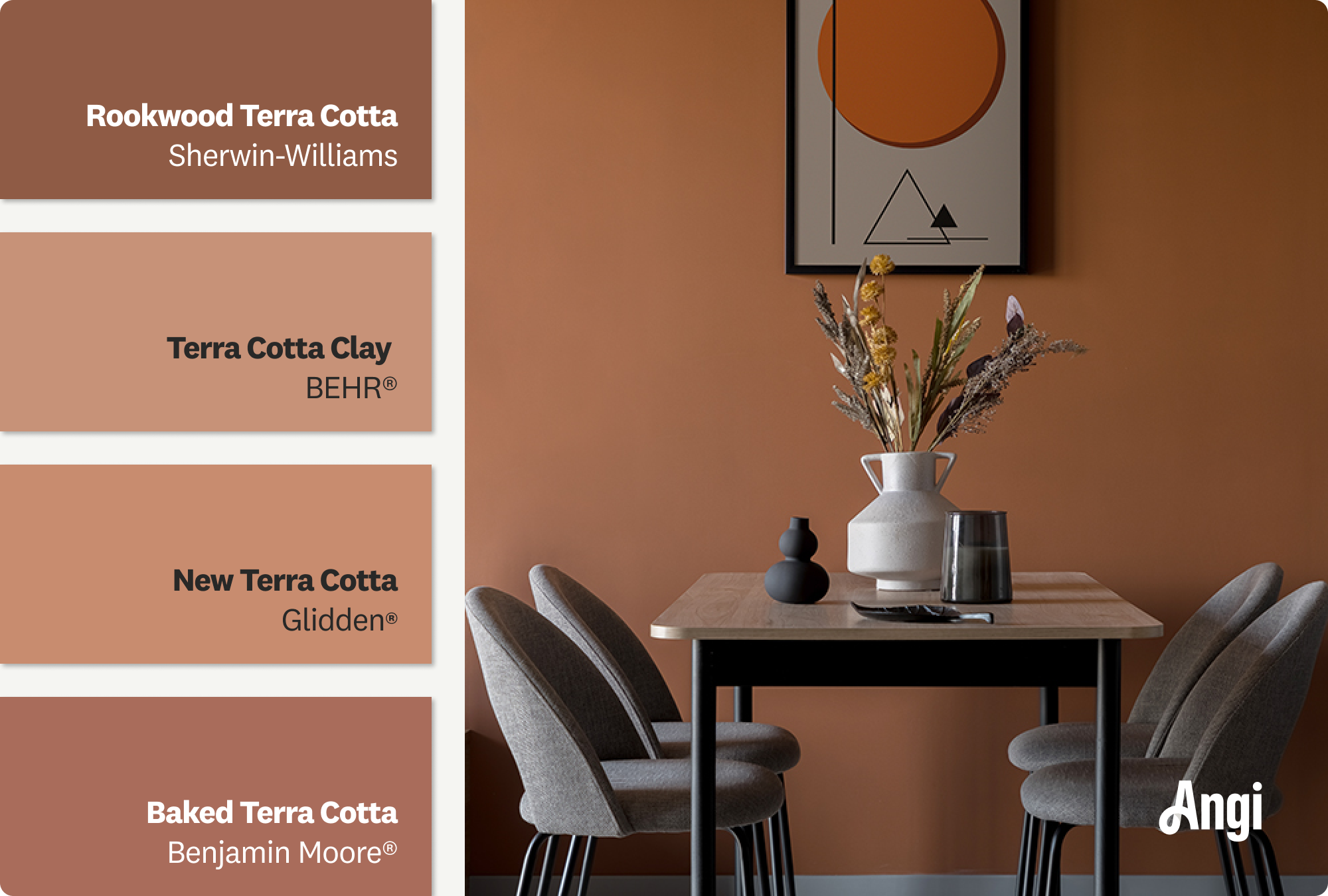 Rookwood Terra Cotta
Sherwin-Williams

Terra Cotta Clay
BEHR®

New Terra Cotta
Glidden®

Baked Terra Cotta
Benjamin Moore®

Angi