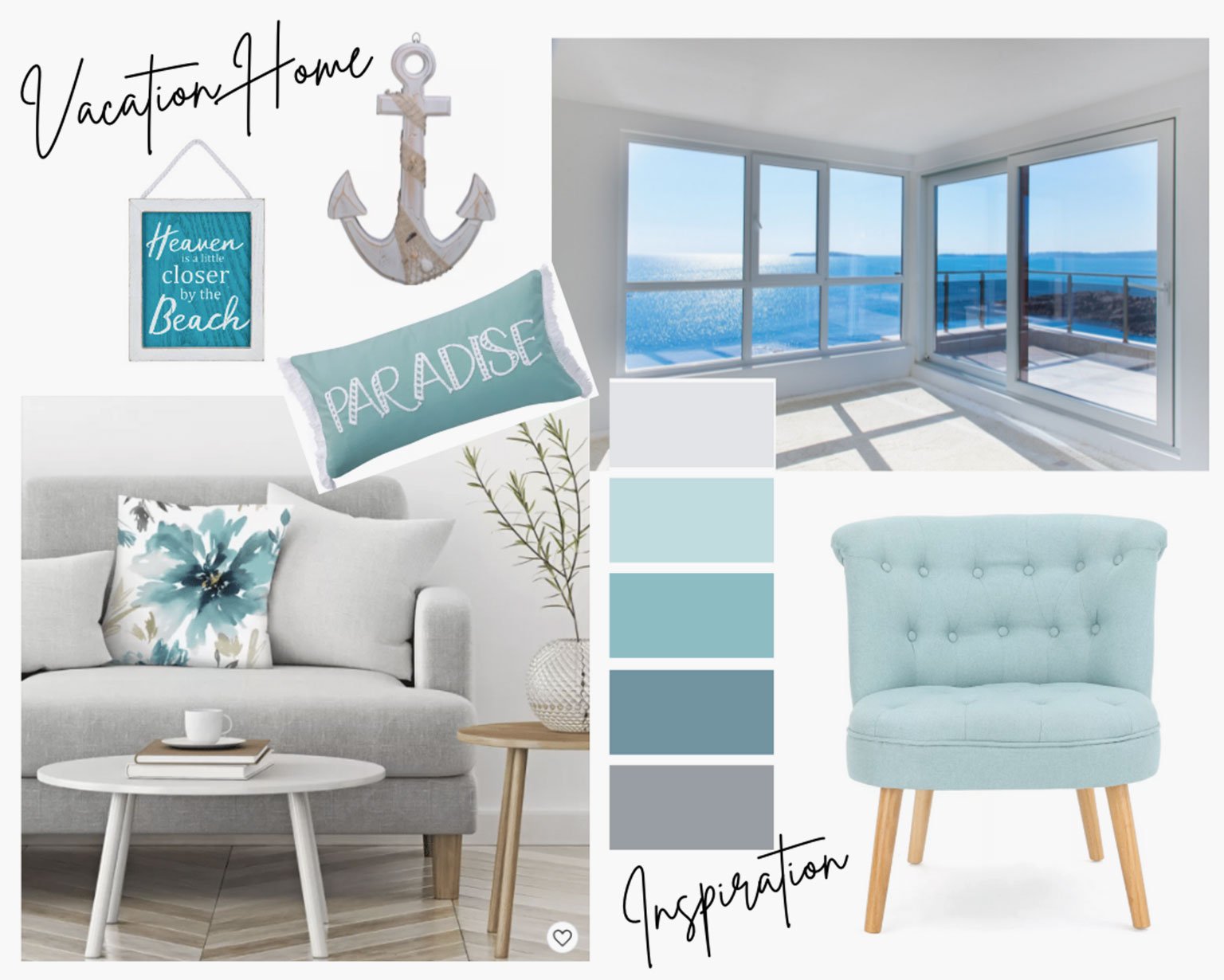 Vacation Home

Heaven is a little closer by the Beach

PARADISE

Inspiration