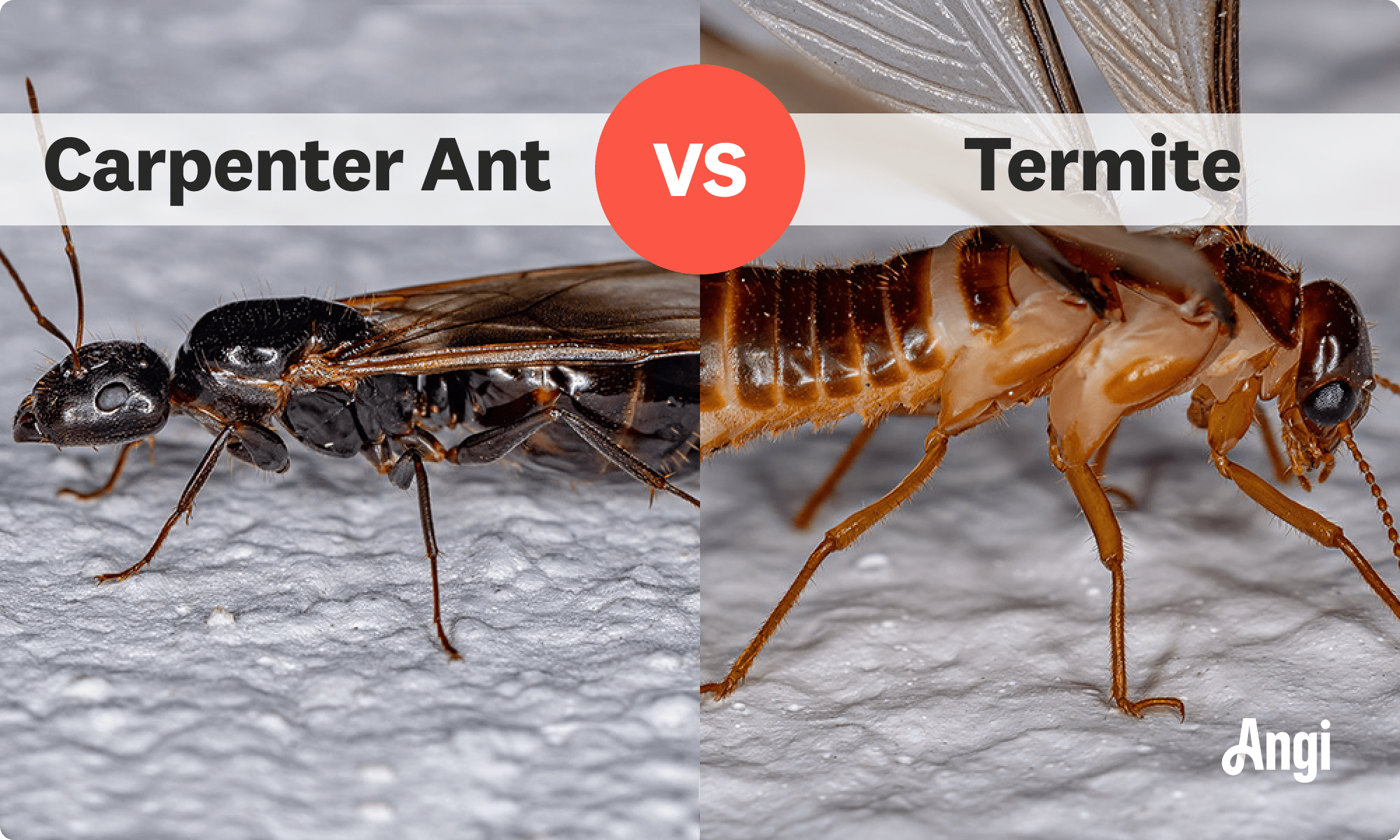 Carpenter Ant

VS

Termite

Angi