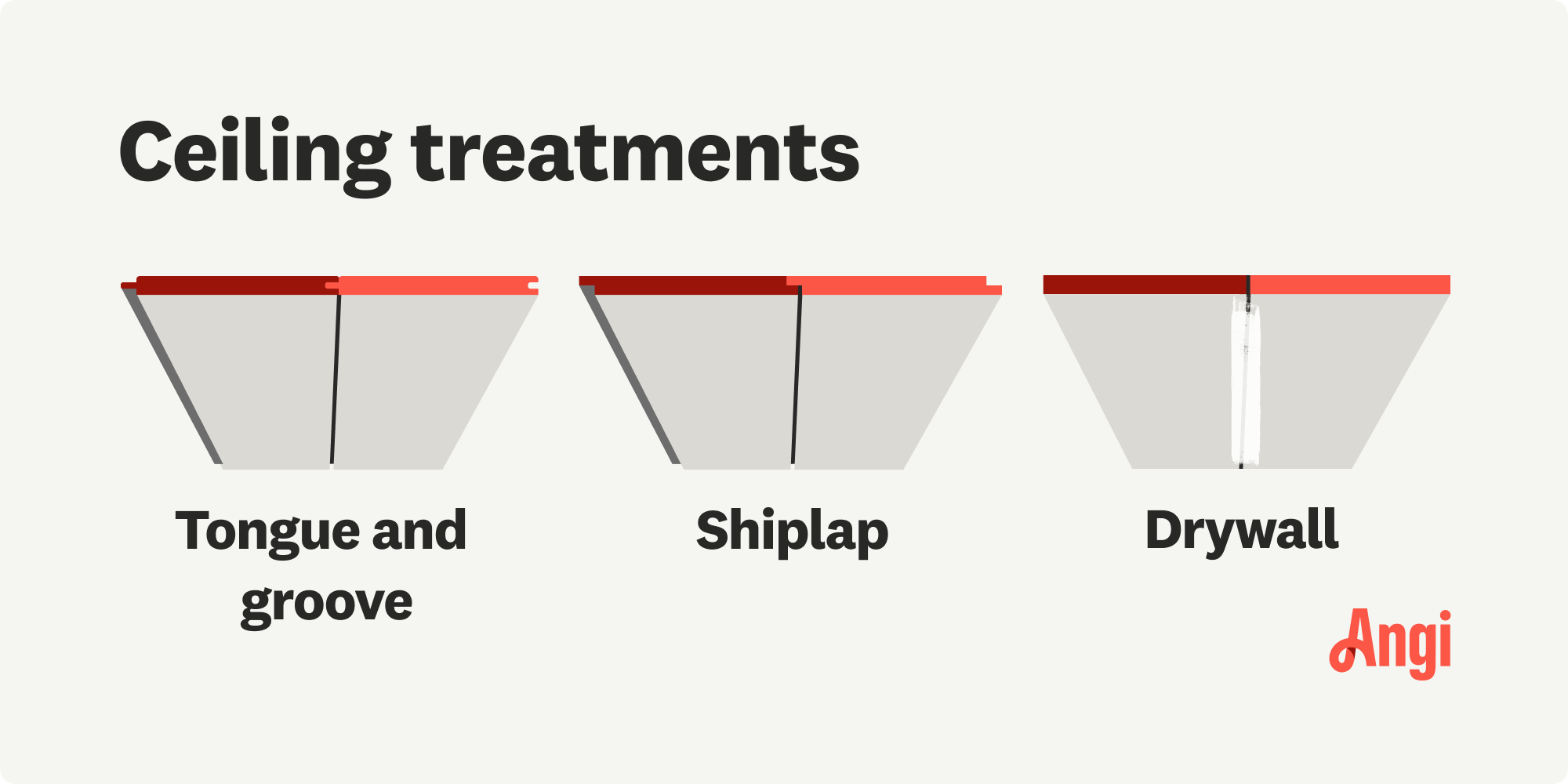 Ceiling treatments

Tongue and groove

Shiplap

Drywall

Angi