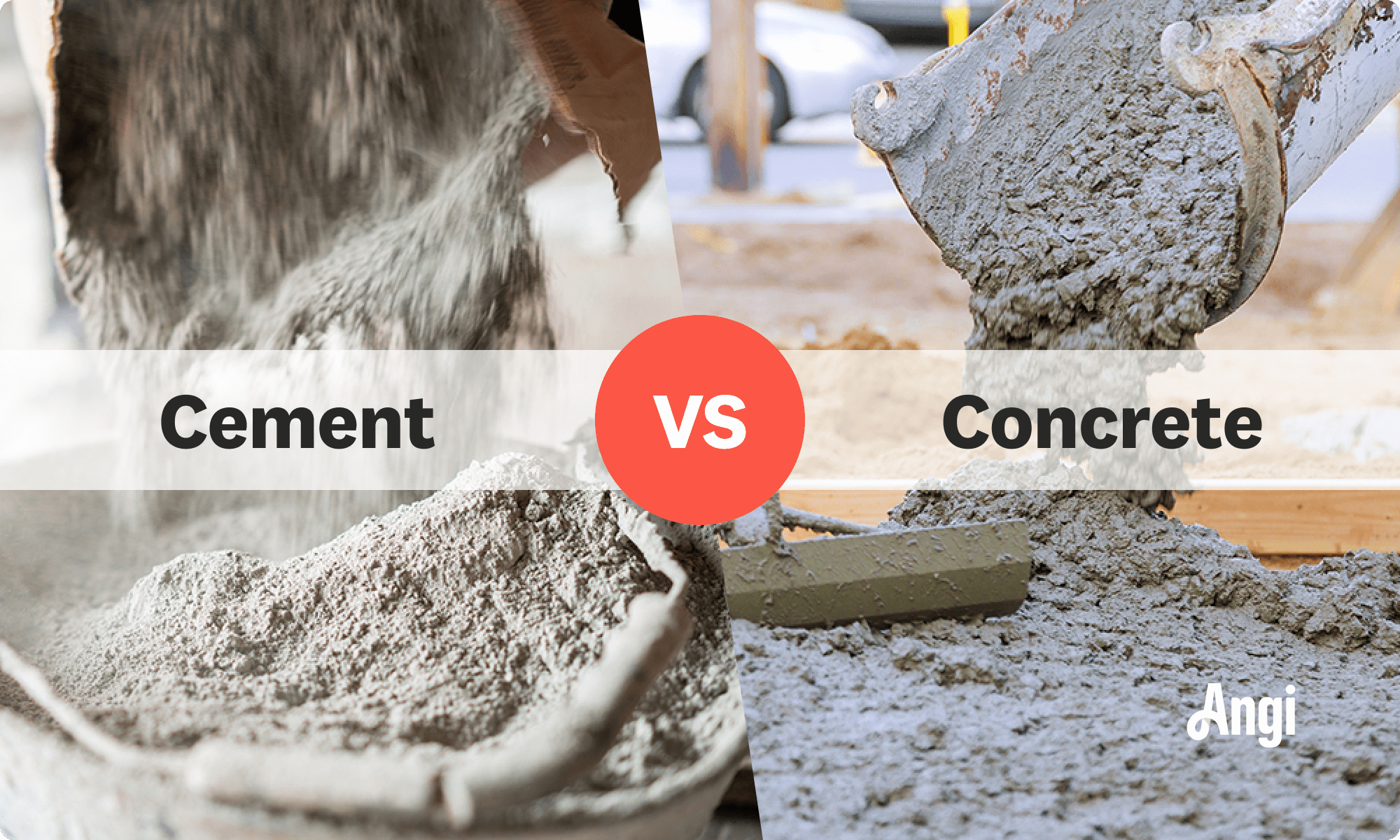 Cement

VS

Concrete

Angi