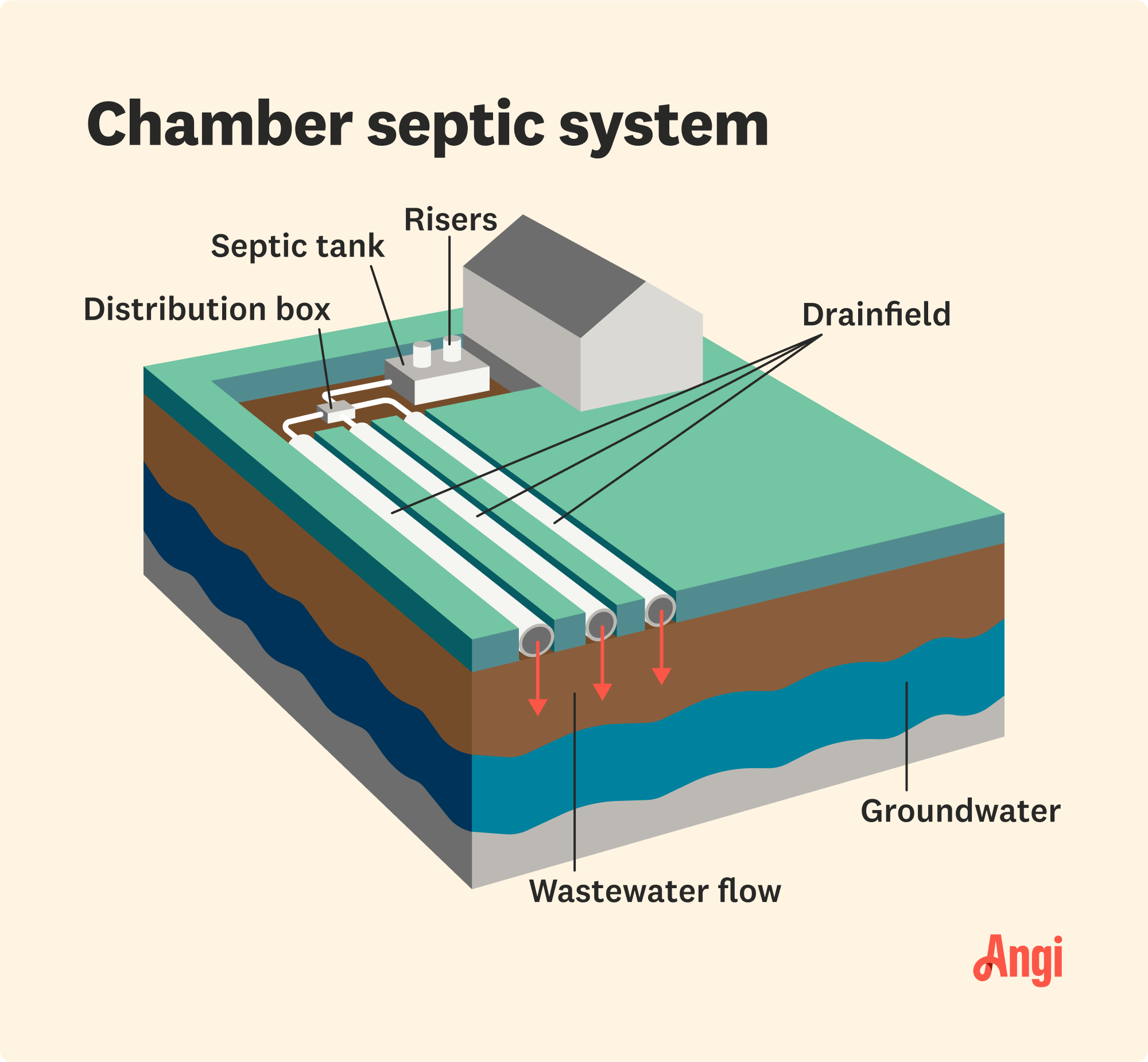 Chamber septic system

Risers

Septic tank

Distribution box

Drainfield

Groundwater

Wastewater flow

Angi