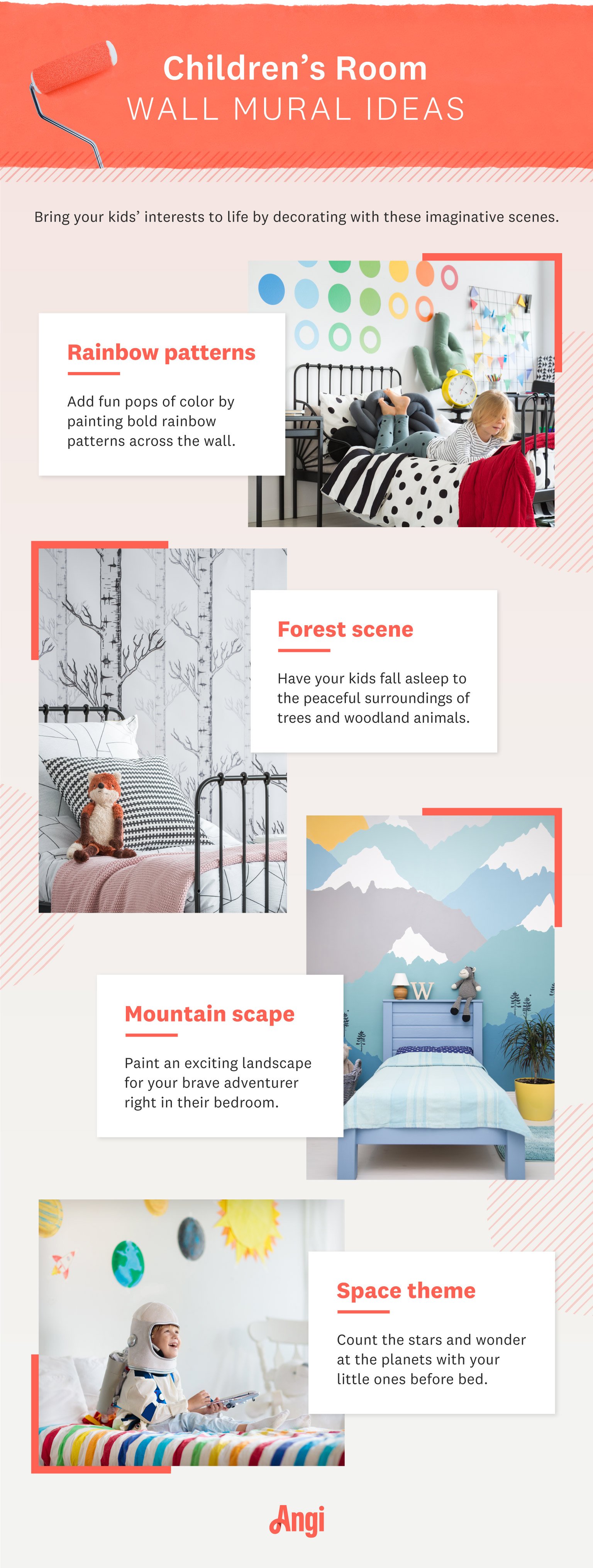 Children's Room
WALL MURAL IDEAS

Bring your kids' interests to life by decorating with these imaginative scenes.

Rainbow patterns

Add fun pops of color by painting bold rainbow patterns across the wall.

Forest scene

Have your kids fall asleep to the peaceful surroundings of trees and woodland animals.

W

Mountain scape

Paint an exciting landscape for your brave adventurer right in their bedroom.

Space theme

Count the stars and wonder at the planets with your little ones before bed.

Angi