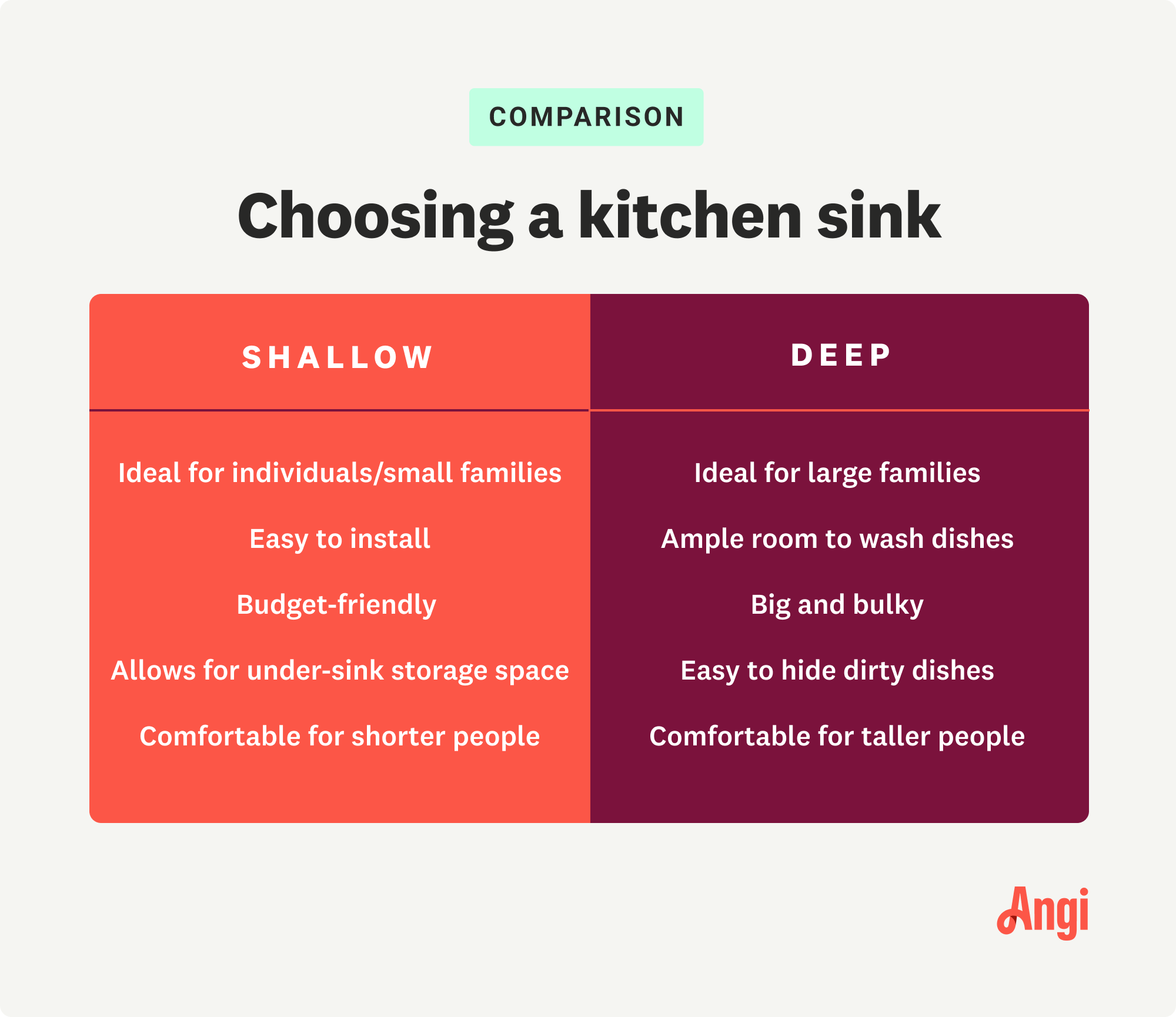 COMPARISON

Choosing a kitchen sink

| SHALLOW | DEEP |
|---|---|
| Ideal for individuals/small families | Ideal for large families |
| Easy to install | Ample room to wash dishes |
| Budget-friendly | Big and bulky |
| Allows for under-sink storage space | Easy to hide dirty dishes |
| Comfortable for shorter people | Comfortable for taller people |

Angi