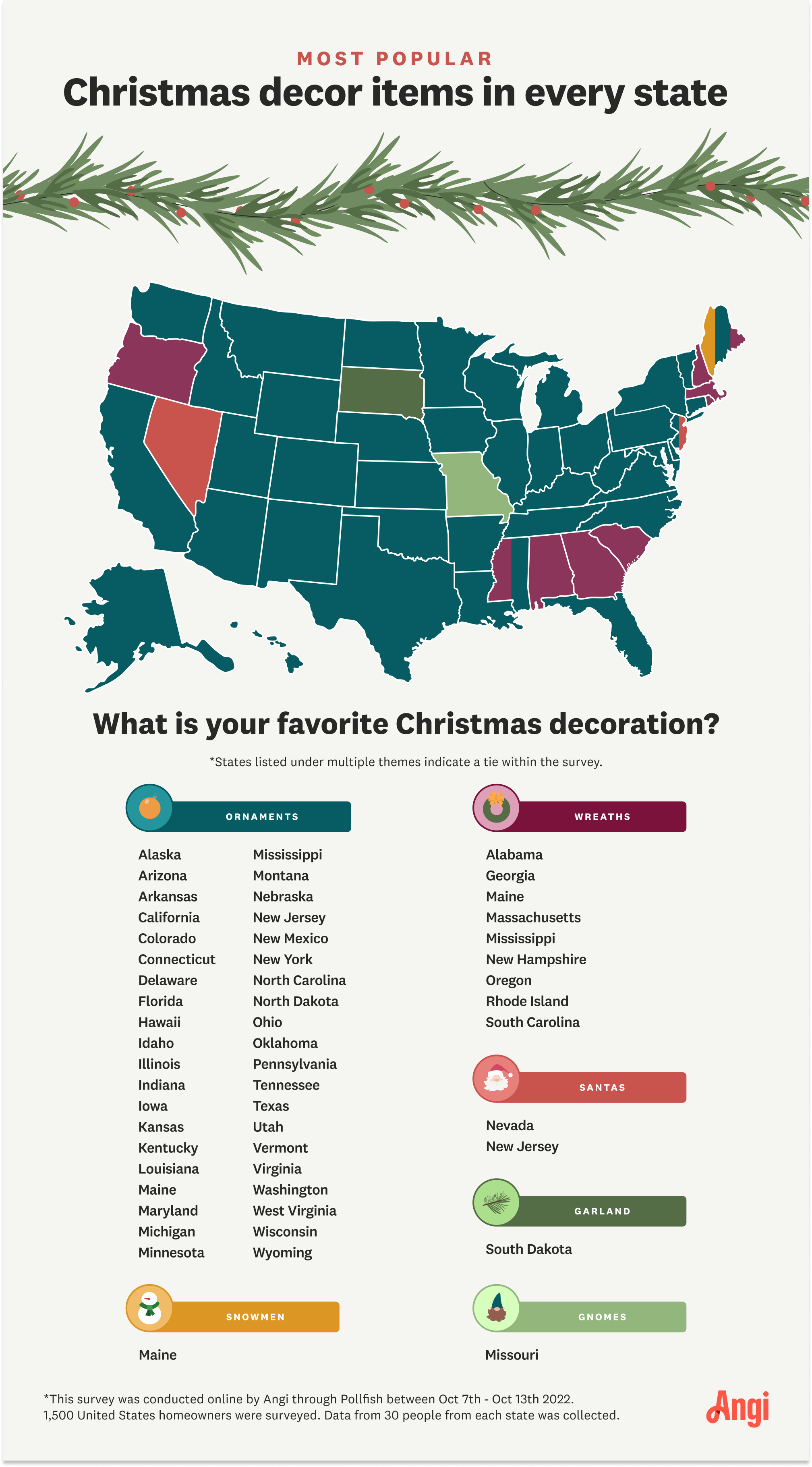 MOST POPULAR
Christmas decor items in every state

What is your favorite Christmas decoration?

*States listed under multiple themes indicate a tie within the survey.

ORNAMENTS

Alaska
Arizona
Arkansas
California
Colorado
Connecticut
Delaware
Florida
Hawaii
Idaho
Illinois
Indiana
Iowa
Kansas
Kentucky
Louisiana
Maine
Maryland
Michigan
Minnesota

Mississippi
Montana
Nebraska
New Jersey
New Mexico
New York
North Carolina
North Dakota
Ohio
Oklahoma
Pennsylvania
Tennessee
Texas
Utah
Vermont
Virginia
Washington
West Virginia
Wisconsin
Wyoming

SNOWMEN

Maine

WREATHS

Alabama
Georgia
Maine
Massachusetts
Mississippi
New Hampshire
Oregon
Rhode Island
South Carolina

SANTAS

Nevada
New Jersey

GARLAND

South Dakota

GNOMES

Missouri

*This survey was conducted online by Angi through Pollfish between Oct 7th - Oct 13th 2022. 1,500 United States homeowners were surveyed. Data from 30 people from each state was collected.

Angi