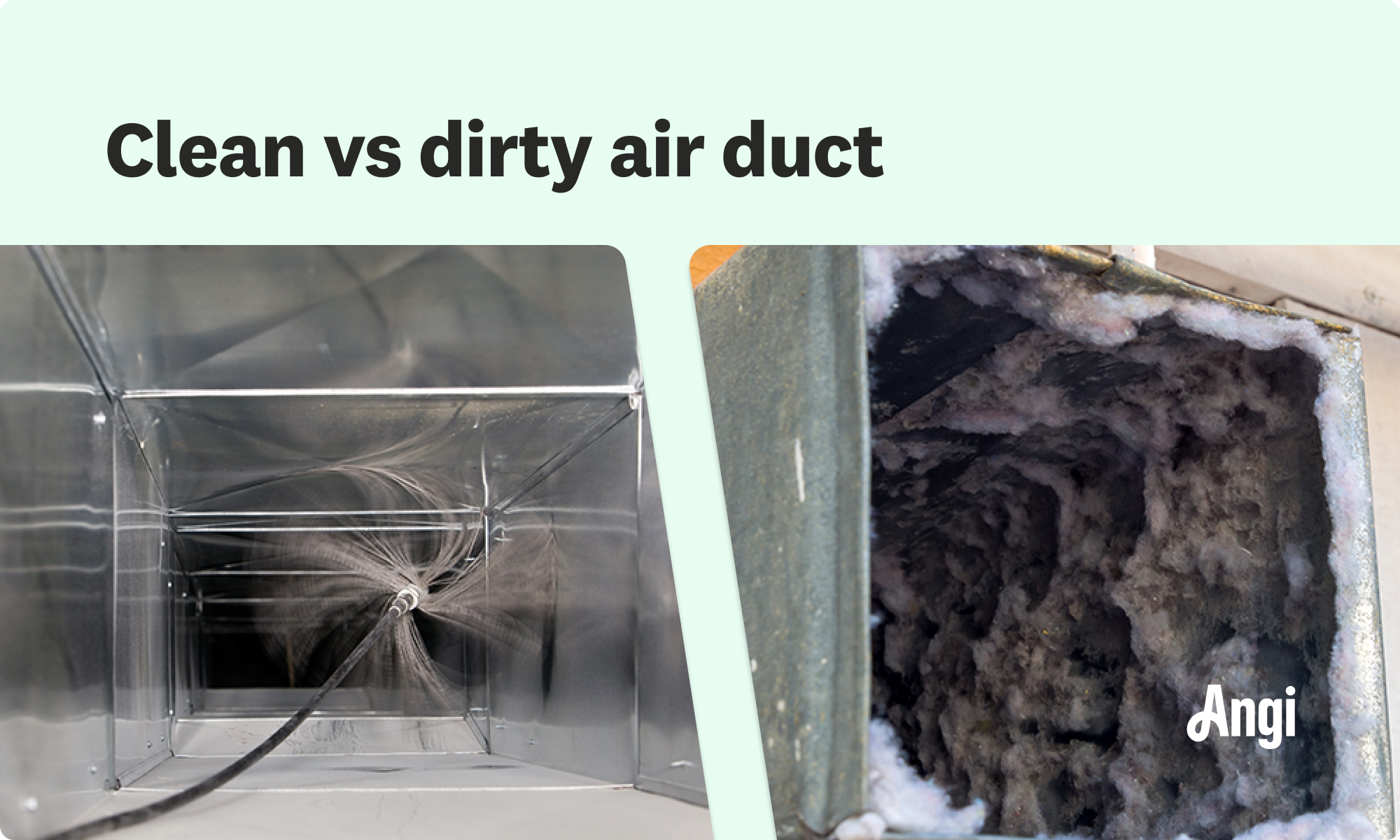 Clean vs dirty air duct

Angi