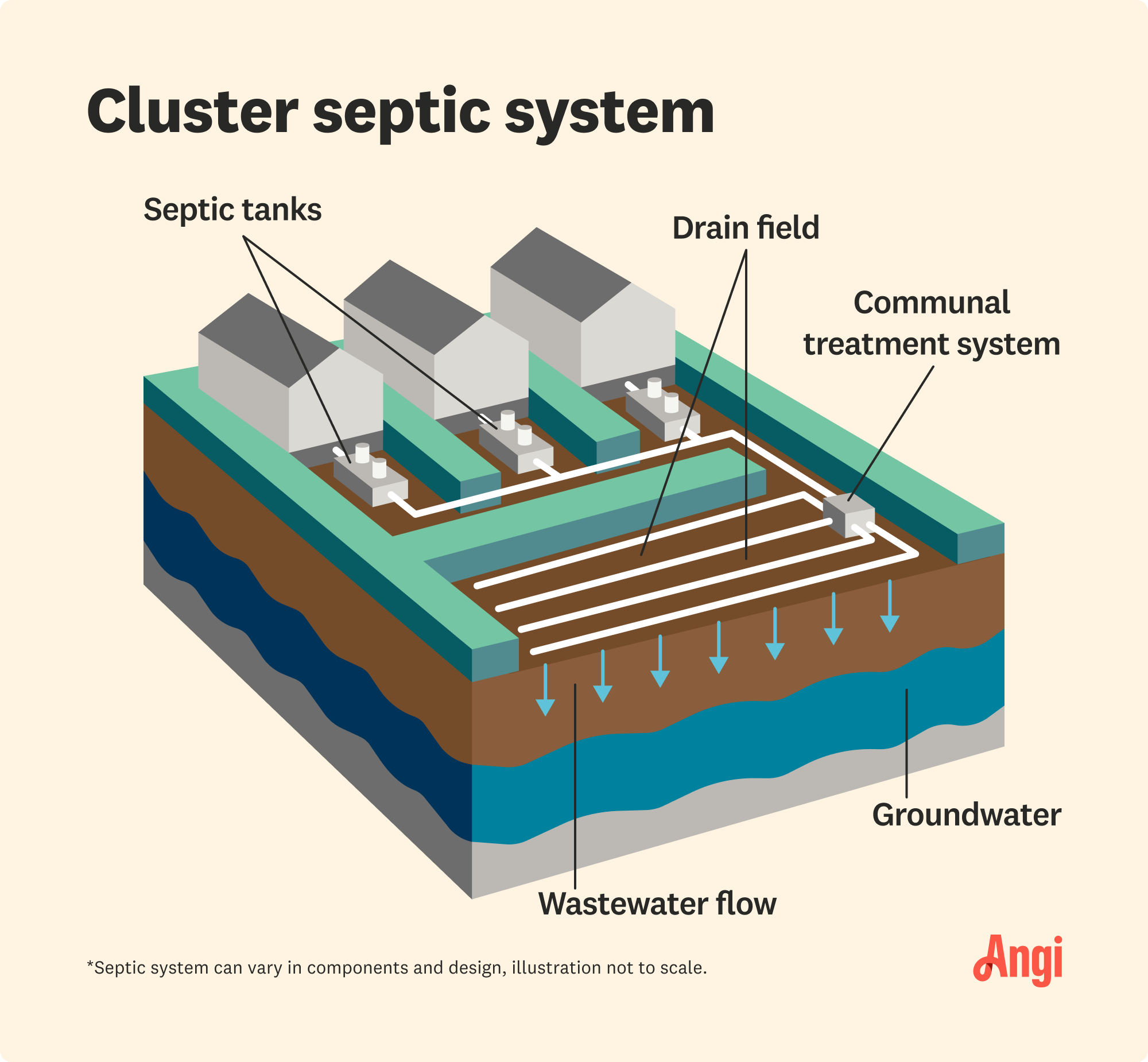 Cluster septic system

Septic tanks

Drain field

Communal treatment system

Groundwater

Wastewater flow

*Septic system can vary in components and design, illustration not to scale.

Angi