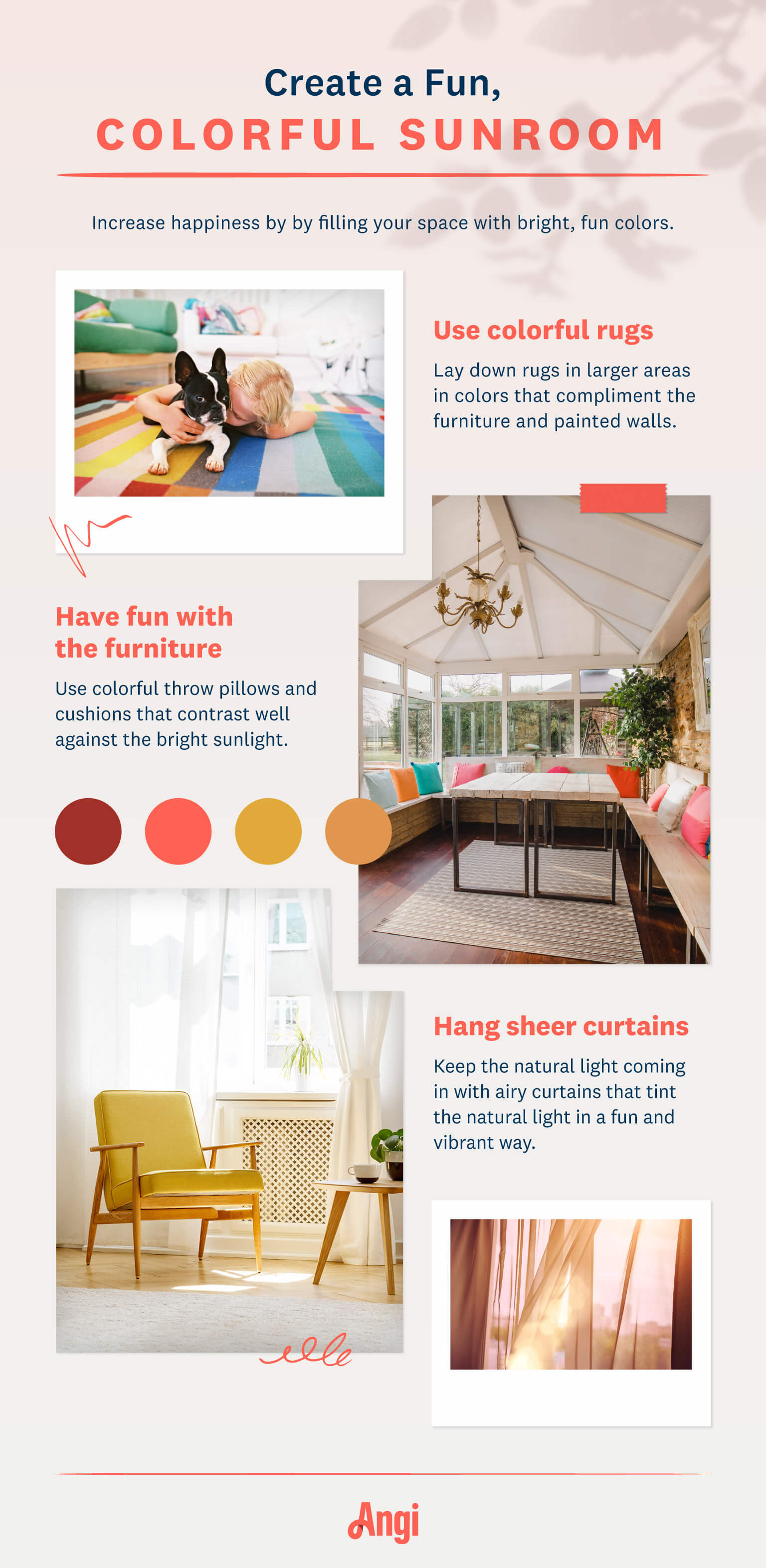 Create a Fun,
COLORFUL SUNROOM

Increase happiness by by filling your space with bright, fun colors.

Use colorful rugs

Lay down rugs in larger areas in colors that compliment the furniture and painted walls.

Have fun with the furniture

Use colorful throw pillows and cushions that contrast well against the bright sunlight.

Hang sheer curtains

Keep the natural light coming in with airy curtains that tint the natural light in a fun and vibrant way.

Angi