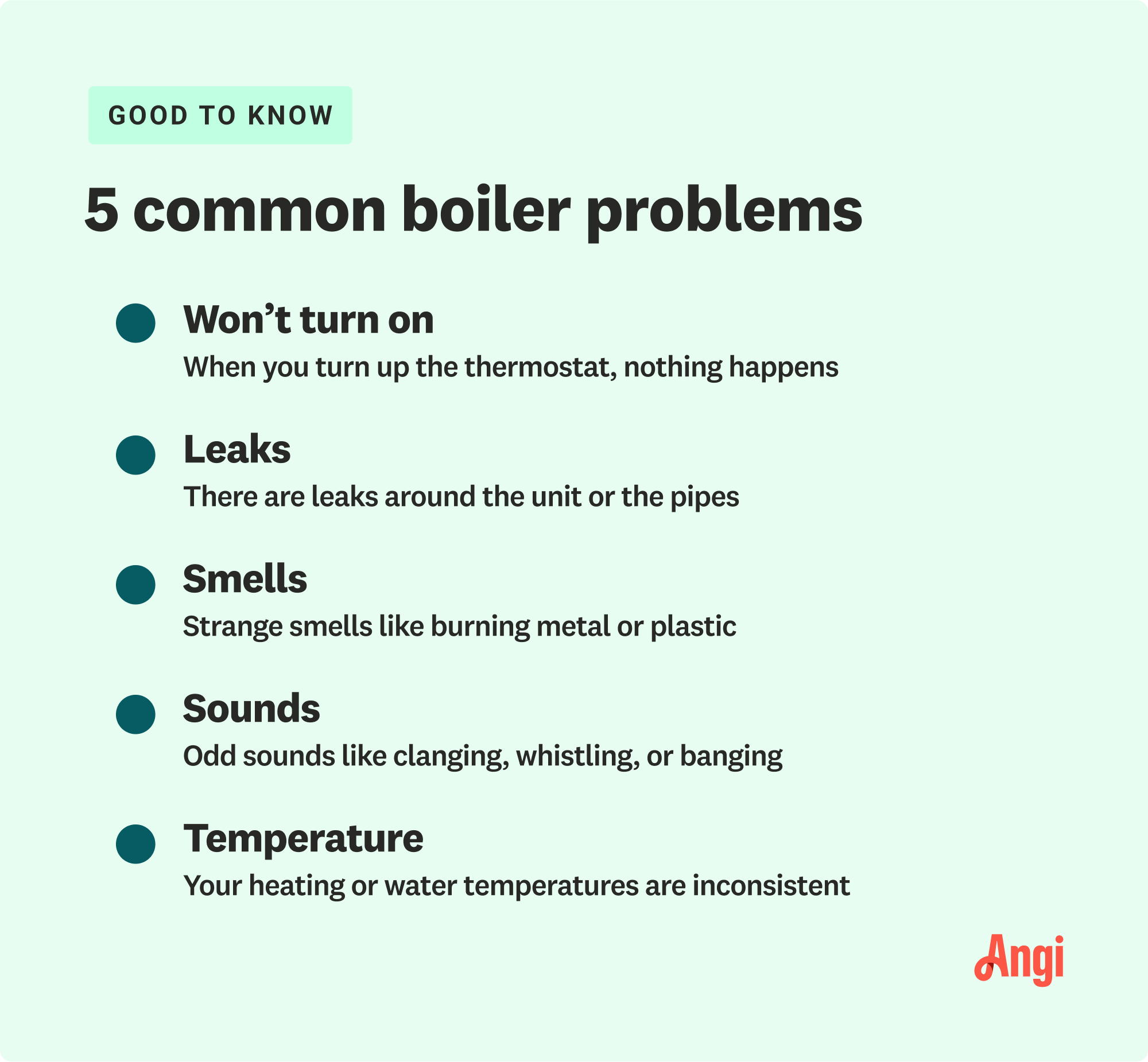 GOOD TO KNOW

5 common boiler problems

Won’t turn on
When you turn up the thermostat, nothing happens

Leaks
There are leaks around the unit or the pipes

Smells
Strange smells like burning metal or plastic

Sounds
Odd sounds like clanging, whistling, or banging

Temperature
Your heating or water temperatures are inconsistent

Angi