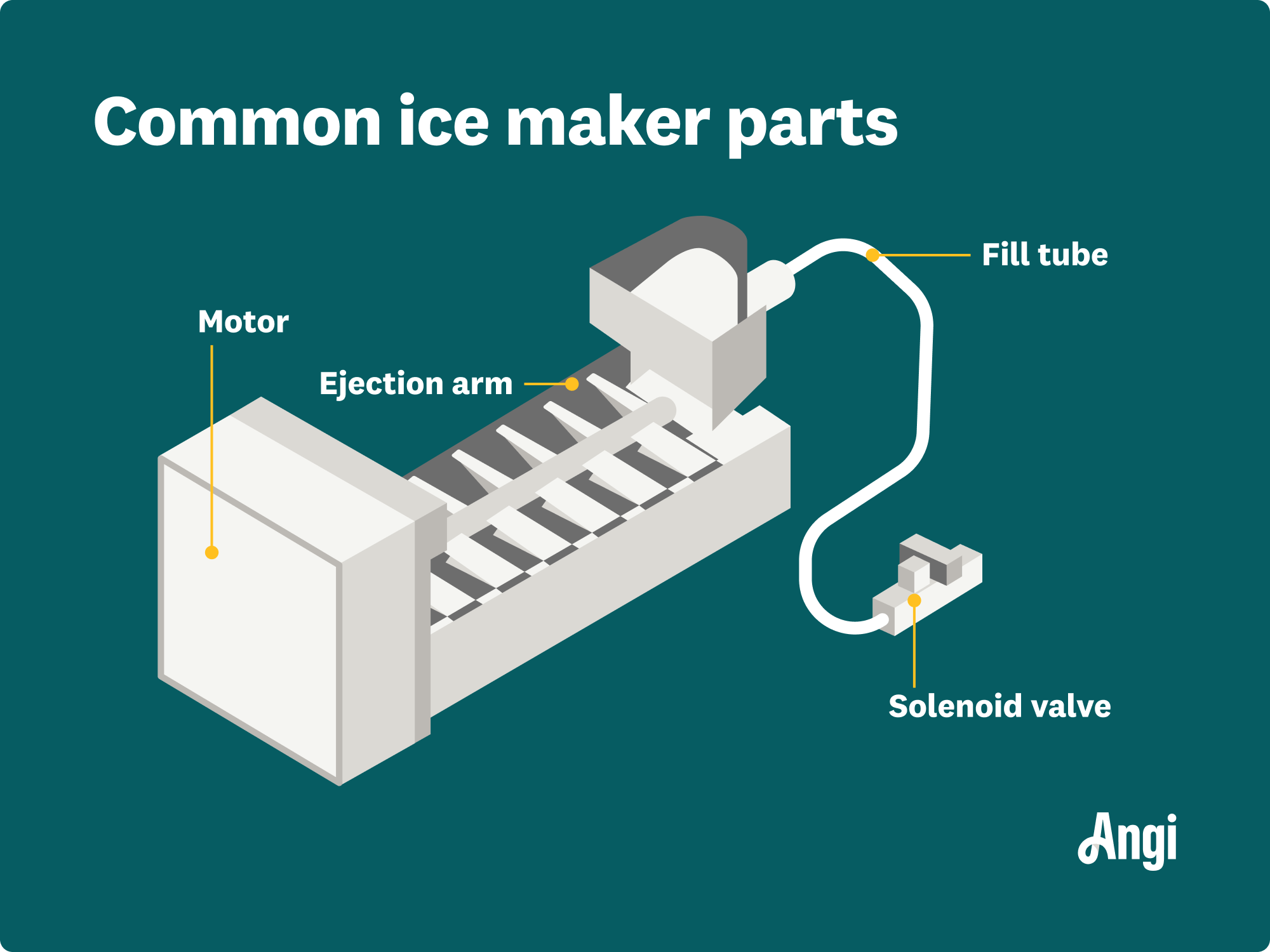 Common ice maker parts

Fill tube

Motor

Ejection arm

Solenoid valve

Angi