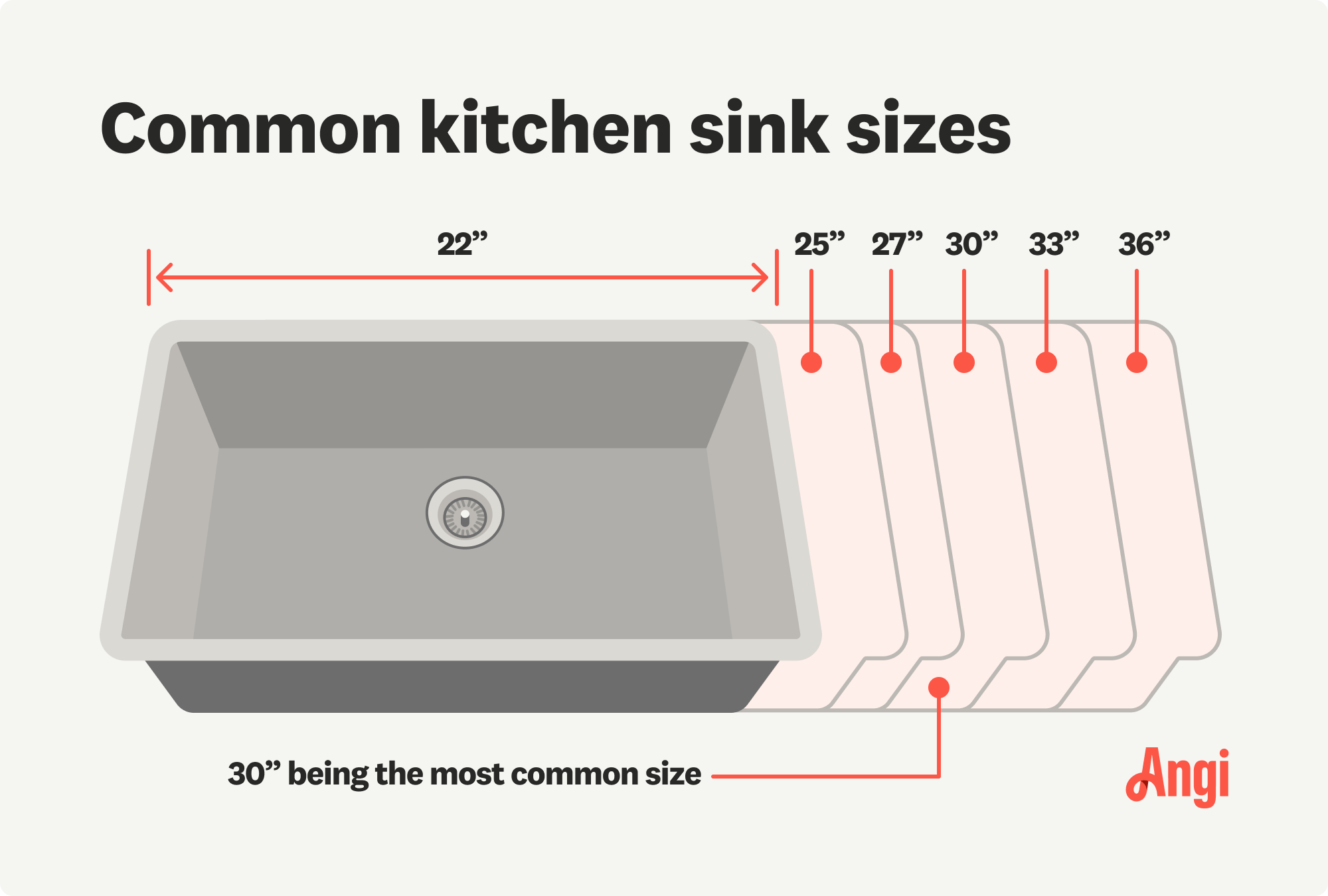 Common kitchen sink sizes

22”

25”

27”

30”

33”

36”

30” being the most common size

Angi