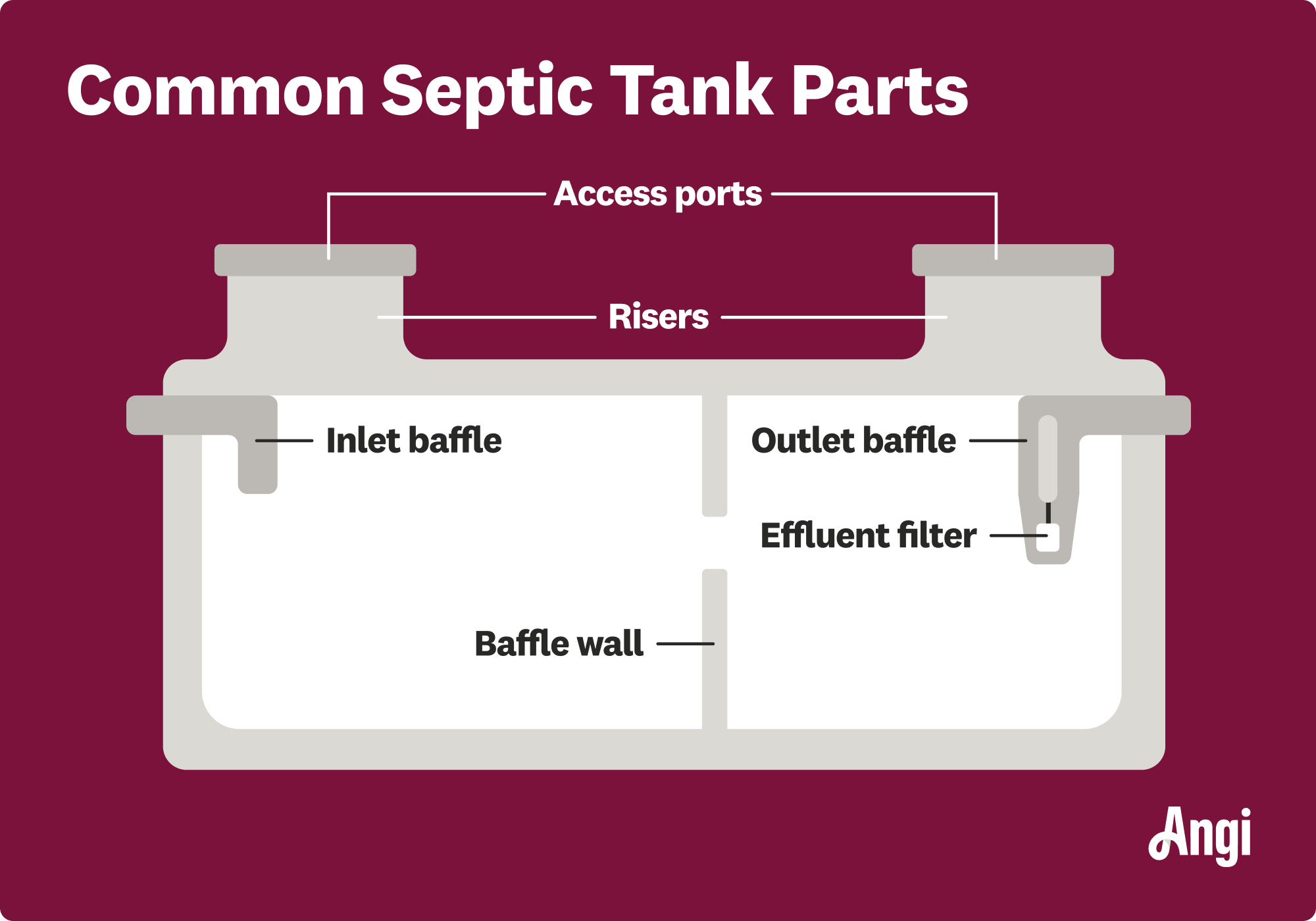 Common Septic Tank Parts

Access ports

Risers

Inlet baffle

Outlet baffle

Effluent filter

Baffle wall

Angi