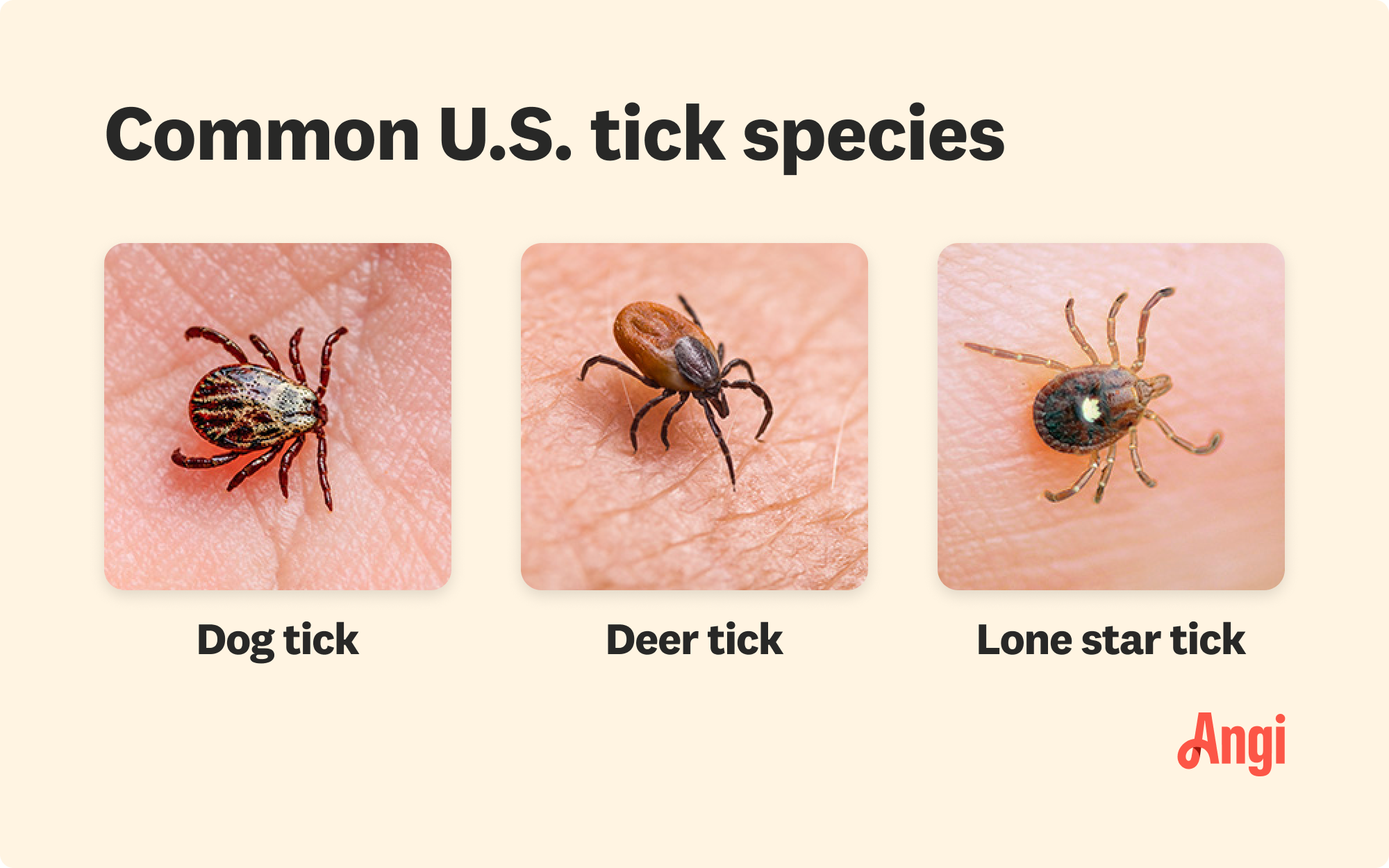 Common U.S. tick species

Dog tick

Deer tick

Lone star tick

Angi