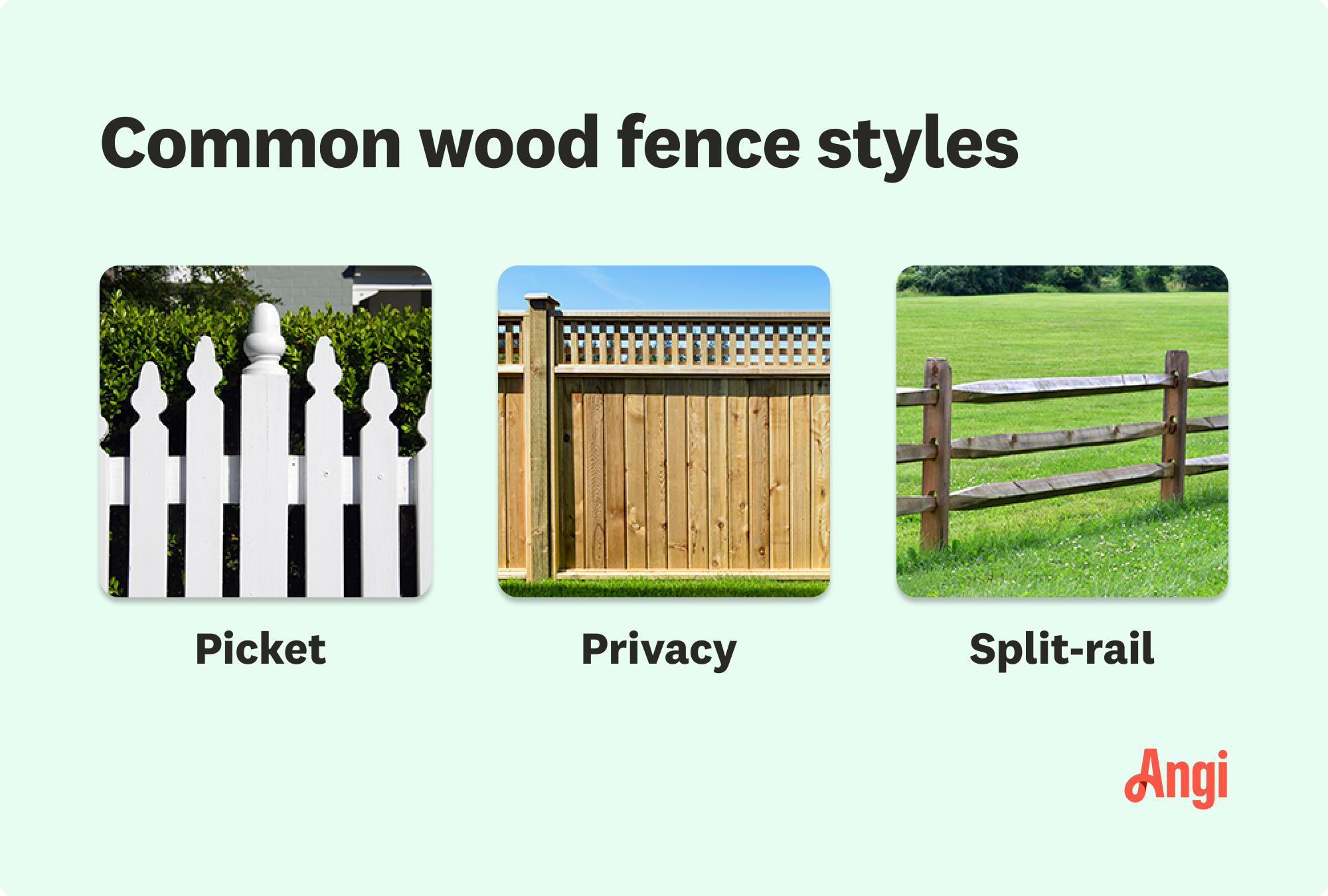 Common wood fence styles

Picket

Privacy

Split-rail

Angi