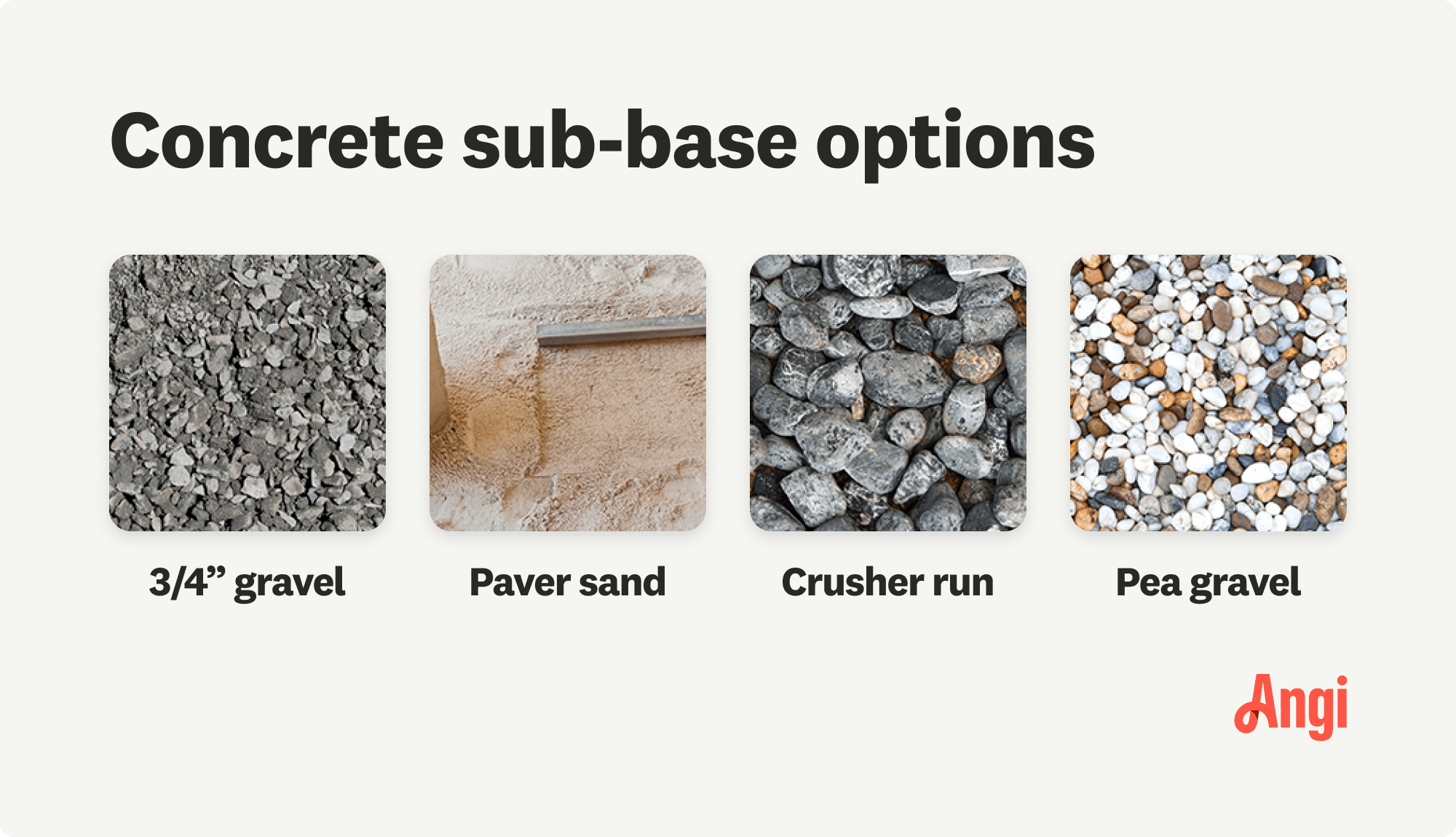 Concrete sub-base options

3/4” gravel

Paver sand

Crusher run

Pea gravel

Angi